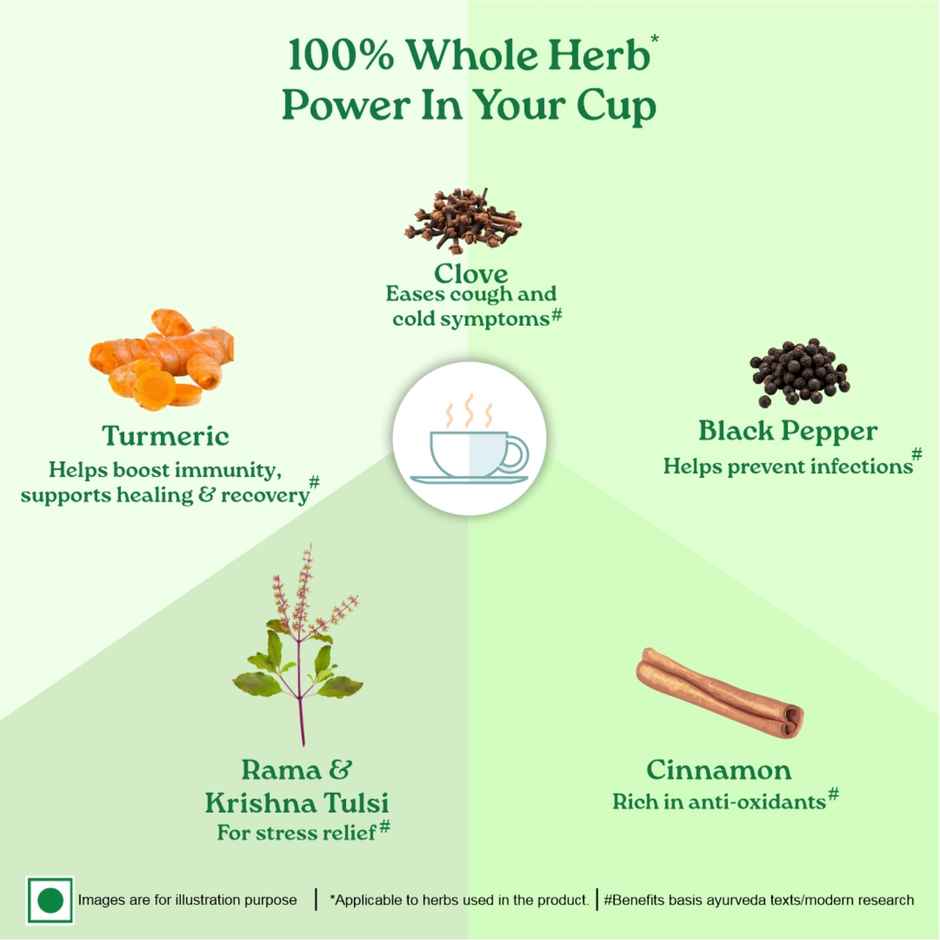 100% Whole Herb*
Power In Your Cup

Clove
Eases cough and cold symptoms#

Turmeric
Helps boost immunity, supports healing & recovery#

Black Pepper
Helps prevent infections#

Rama & Krishna Tulsi
For stress relief#

Cinnamon
Rich in anti-oxidants#

Images are for illustration purpose | *Applicable to herbs used in the product. | #Benefits basis ayurveda texts/modern research