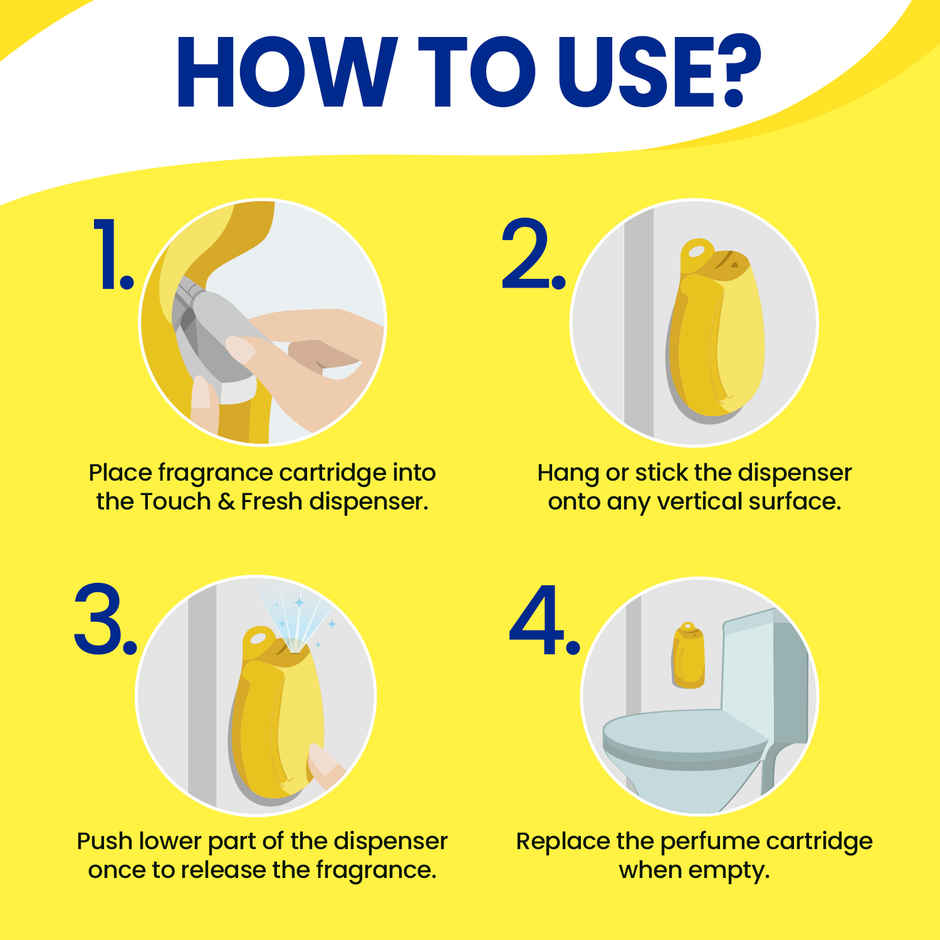 HOW TO USE?

1.

Place fragrance cartridge into the Touch & Fresh dispenser.

2.

Hang or stick the dispenser onto any vertical surface.

3.

Push lower part of the dispenser once to release the fragrance.

4.

Replace the perfume cartridge when empty.