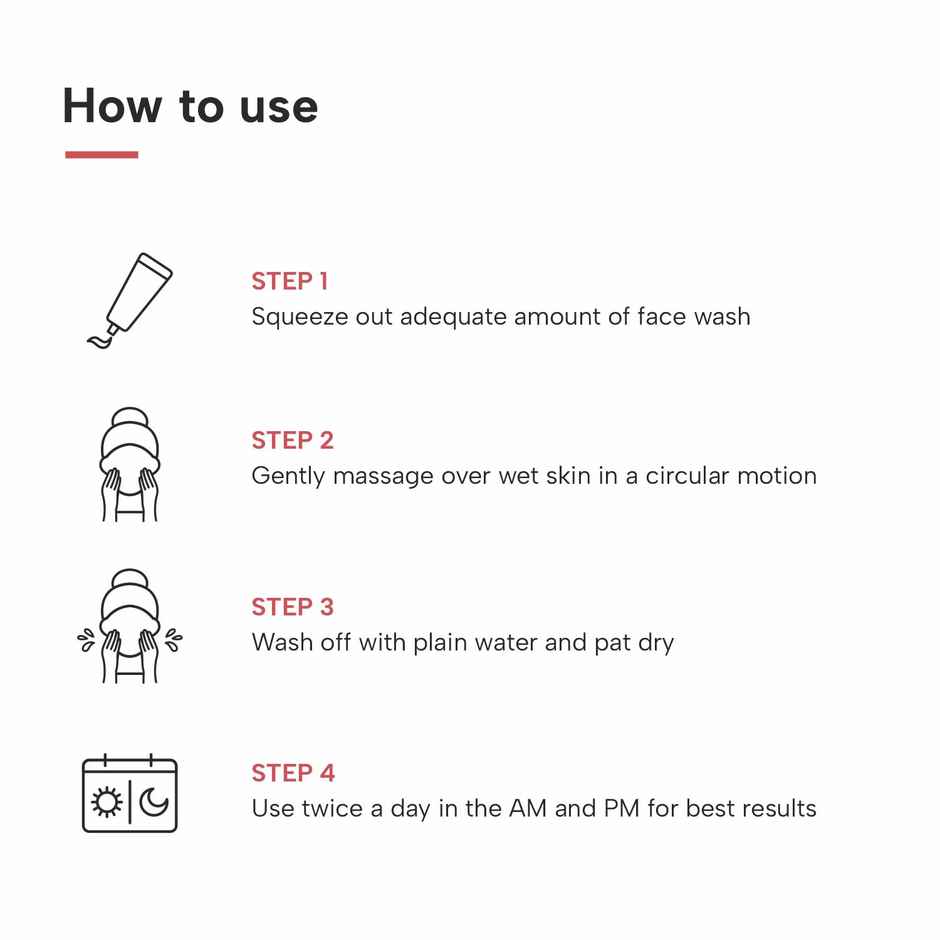 How to use

STEP 1
Squeeze out adequate amount of face wash

STEP 2
Gently massage over wet skin in a circular motion

STEP 3
Wash off with plain water and pat dry

STEP 4
Use twice a day in the AM and PM for best results