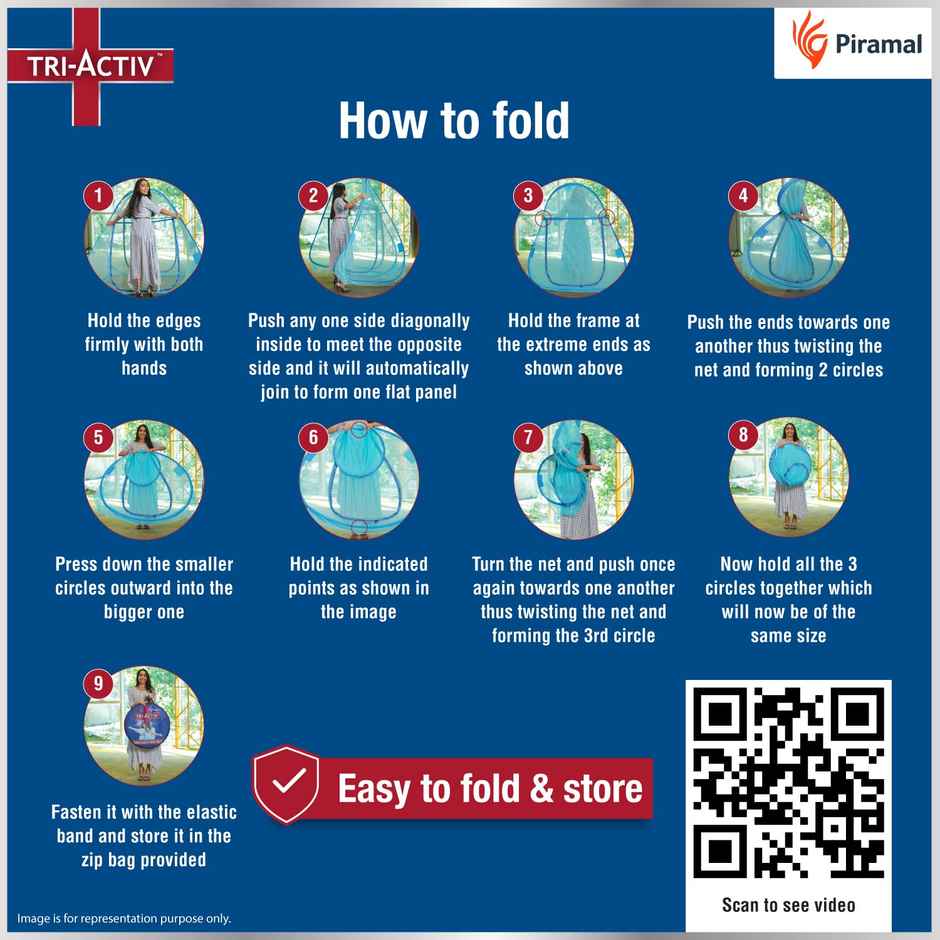 TRI-ACTIV™

Piramal

How to fold

1
Hold the edges firmly with both hands

2
Push any one side diagonally inside to meet the opposite side and it will automatically join to form one flat panel

3
Hold the frame at the extreme ends as shown above

4
Push the ends towards one another thus twisting the net and forming 2 circles

5
Press down the smaller circles outward into the bigger one

6
Hold the indicated points as shown in the image

7
Turn the net and push once again towards one another thus twisting the net and forming the 3rd circle

8
Now hold all the 3 circles together which will now be of the same size

9
Fasten it with the elastic band and store it in the zip bag provided

Easy to fold & store

Scan to see video

Image is for representation purpose only.