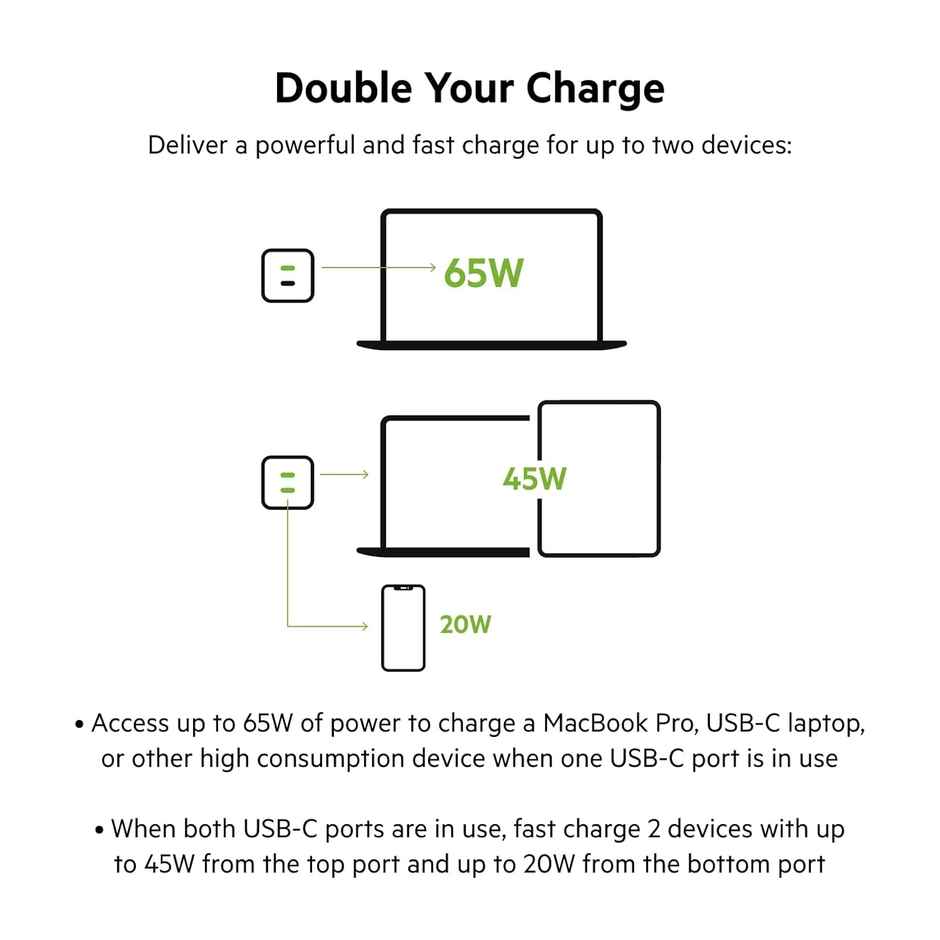 Double Your Charge

Deliver a powerful and fast charge for up to two devices:

65W

45W

20W

• Access up to 65W of power to charge a MacBook Pro, USB-C laptop, or other high consumption device when one USB-C port is in use

• When both USB-C ports are in use, fast charge 2 devices with up to 45W from the top port and up to 20W from the bottom port