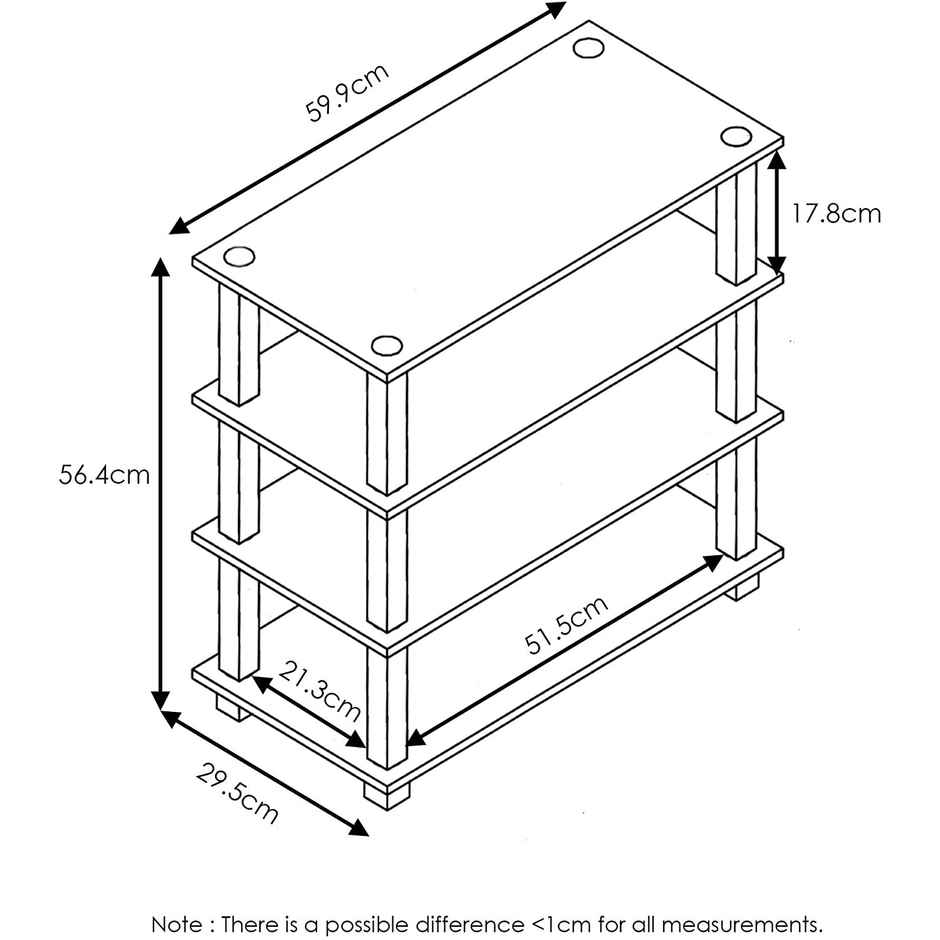 59.9cm

17.8cm

56.4cm

51.5cm

21.3cm

29.5cm

Note : There is a possible difference <1cm for all measurements.