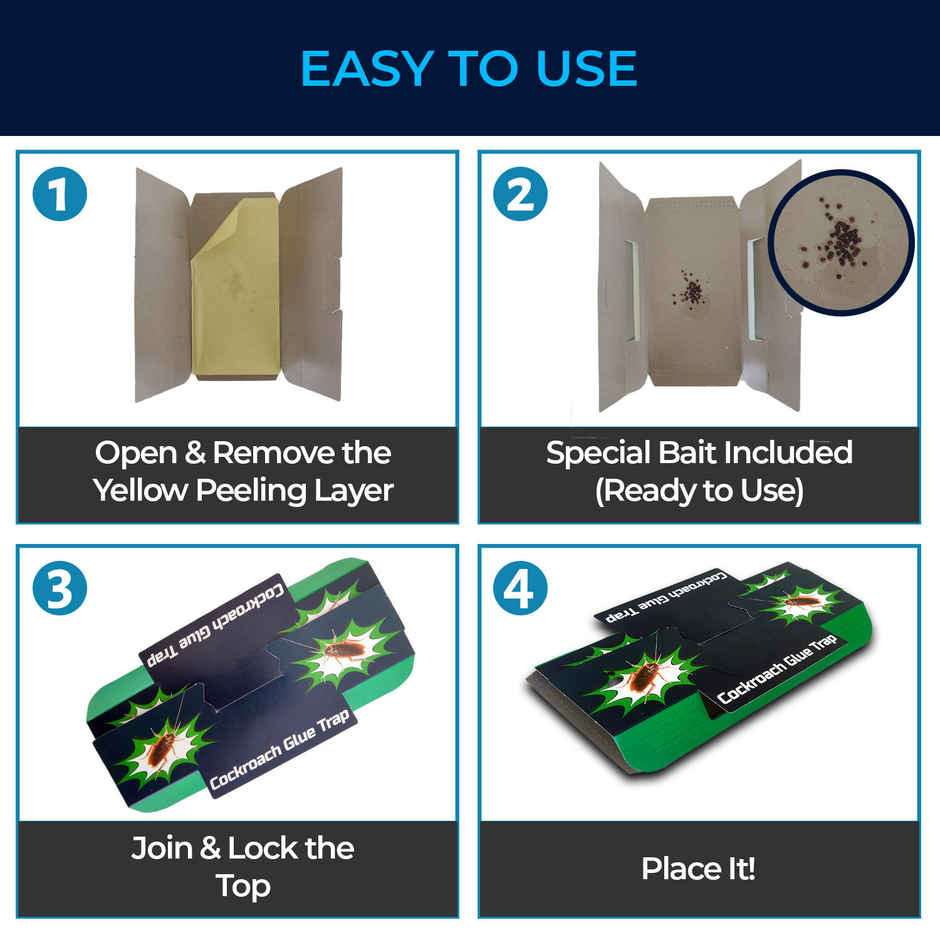 EASY TO USE

1

Open & Remove the Yellow Peeling Layer

2

Special Bait Included (Ready to Use)

3

Cockroach Glue Trap

Cockroach Glue Trap

Join & Lock the Top

4

Cockroach Glue Trap

Cockroach Glue Trap

Place It!