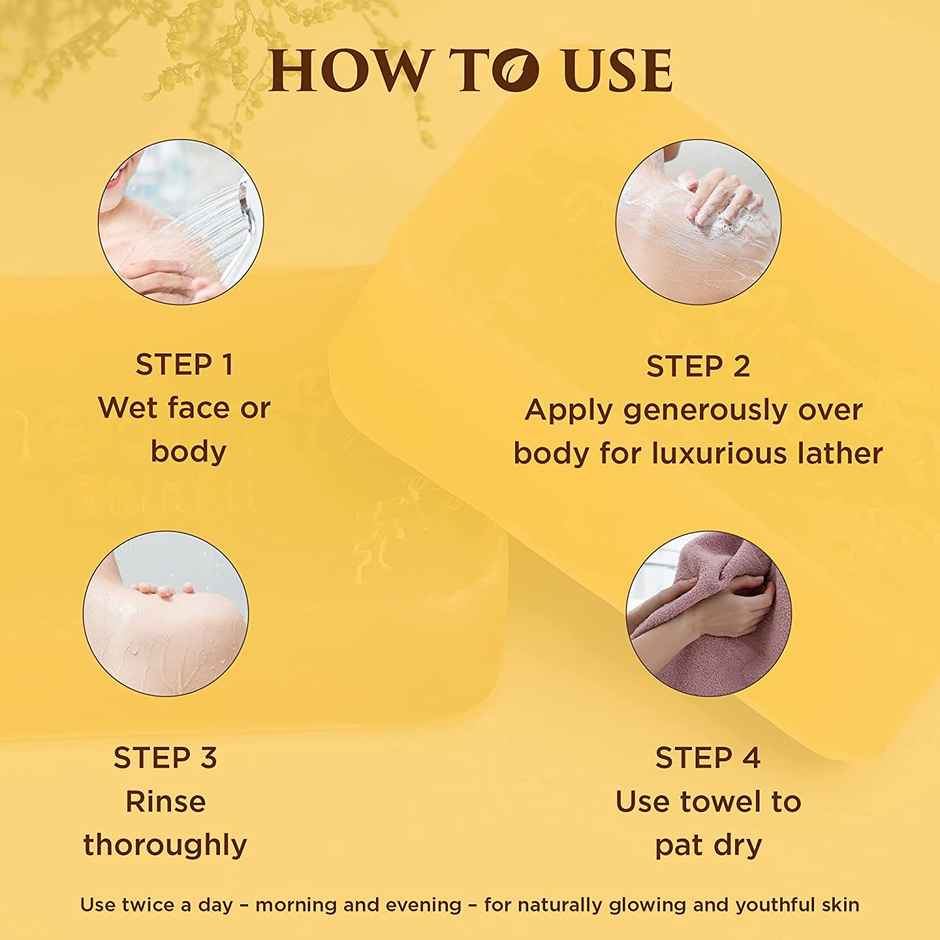 HOW TO USE

STEP 1
Wet face or body

STEP 2
Apply generously over body for luxurious lather

STEP 3
Rinse thoroughly

STEP 4
Use towel to pat dry

Use twice a day – morning and evening – for naturally glowing and youthful skin