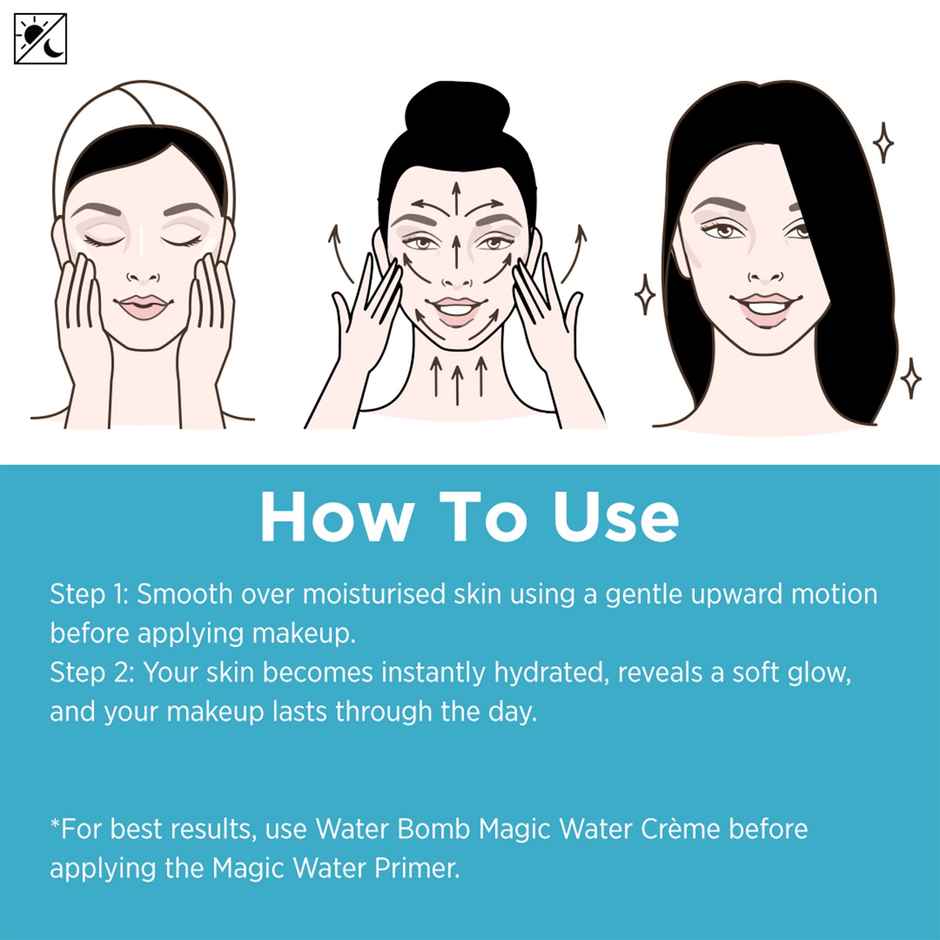 How To Use

Step 1: Smooth over moisturised skin using a gentle upward motion before applying makeup.
Step 2: Your skin becomes instantly hydrated, reveals a soft glow, and your makeup lasts through the day.

*For best results, use Water Bomb Magic Water Crème before applying the Magic Water Primer.