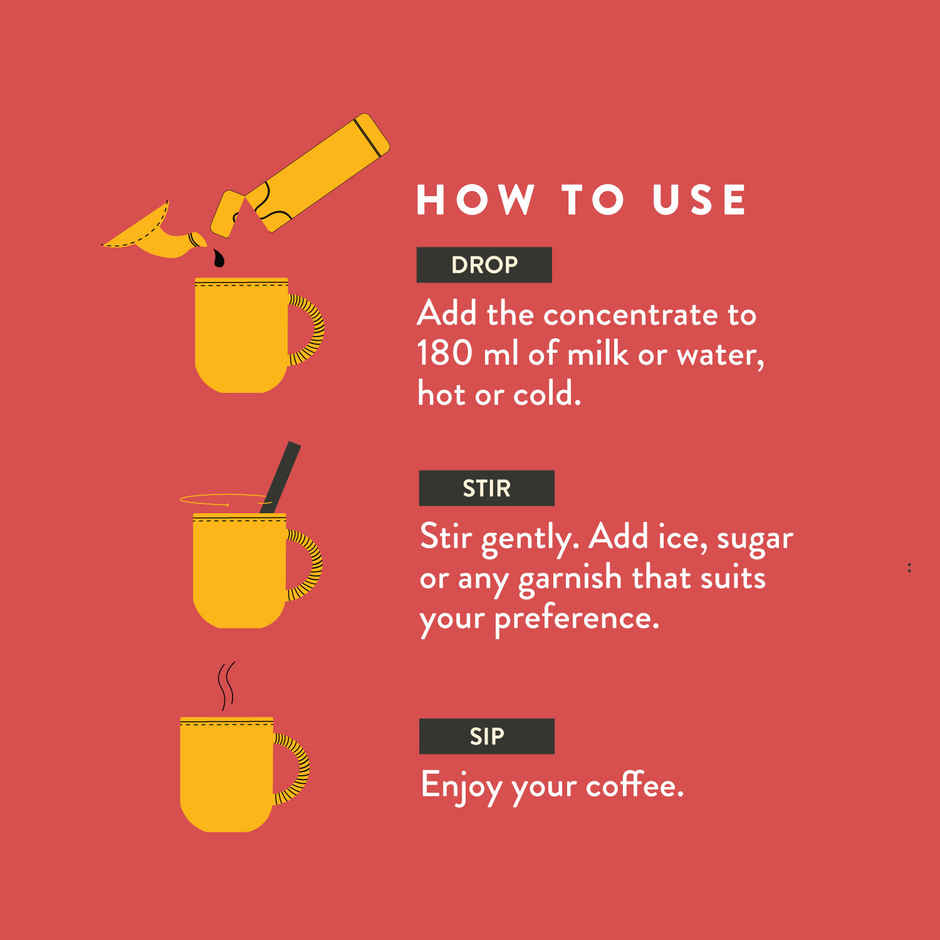 HOW TO USE

DROP

Add the concentrate to 180 ml of milk or water, hot or cold.

STIR

Stir gently. Add ice, sugar or any garnish that suits your preference.

SIP

Enjoy your coffee.