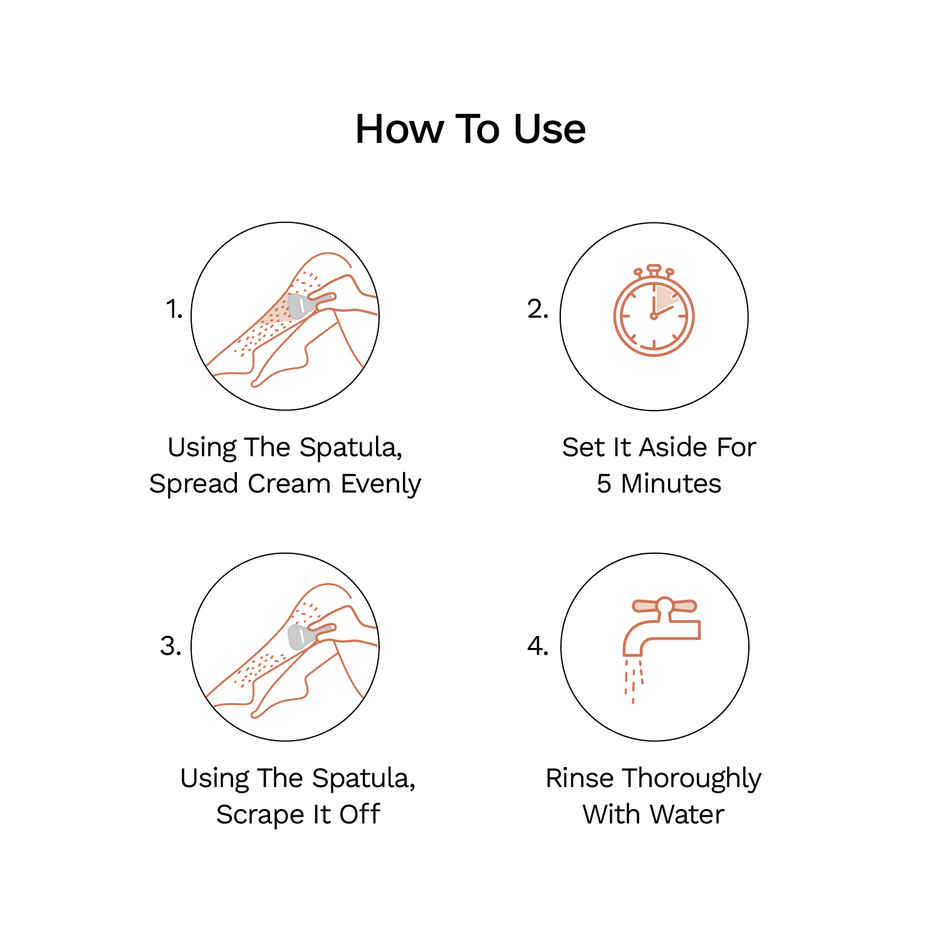 How To Use

1.

Using The Spatula, Spread Cream Evenly

2.

Set It Aside For 5 Minutes

3.

Using The Spatula, Scrape It Off

4.

Rinse Thoroughly With Water