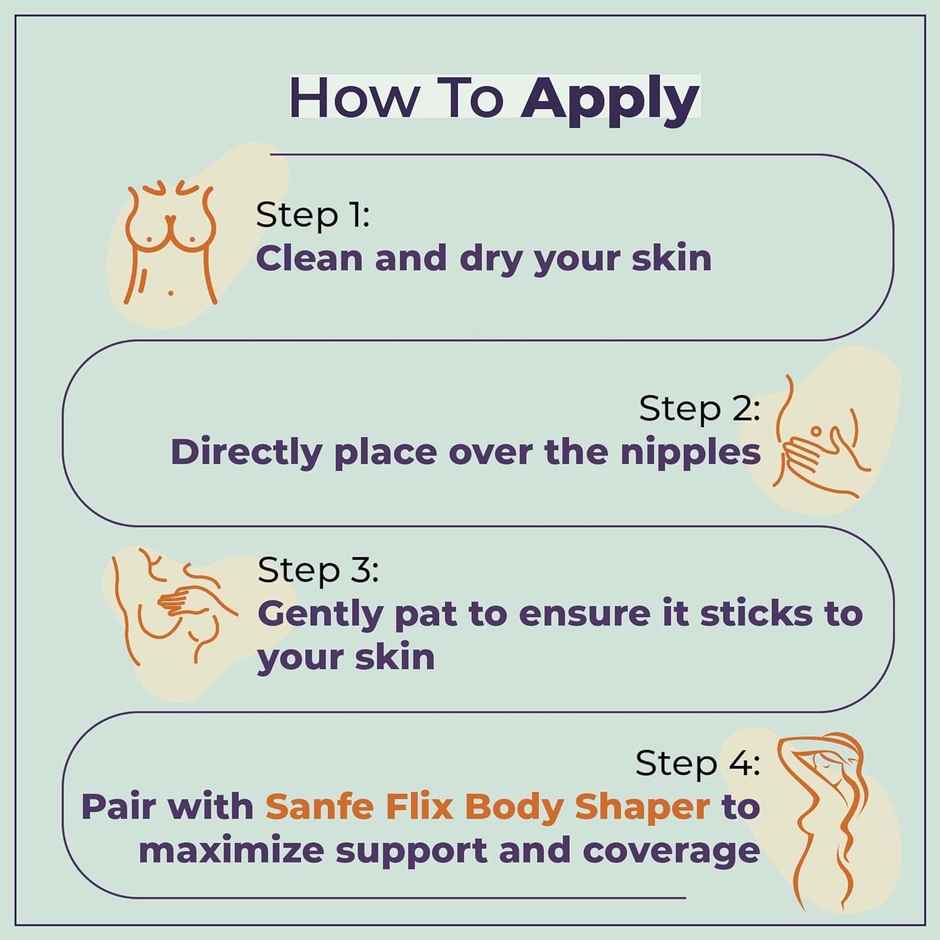 How To Apply

Step 1:
Clean and dry your skin

Step 2:
Directly place over the nipples

Step 3:
Gently pat to ensure it sticks to your skin

Step 4:
Pair with Sanfe Flix Body Shaper to maximize support and coverage