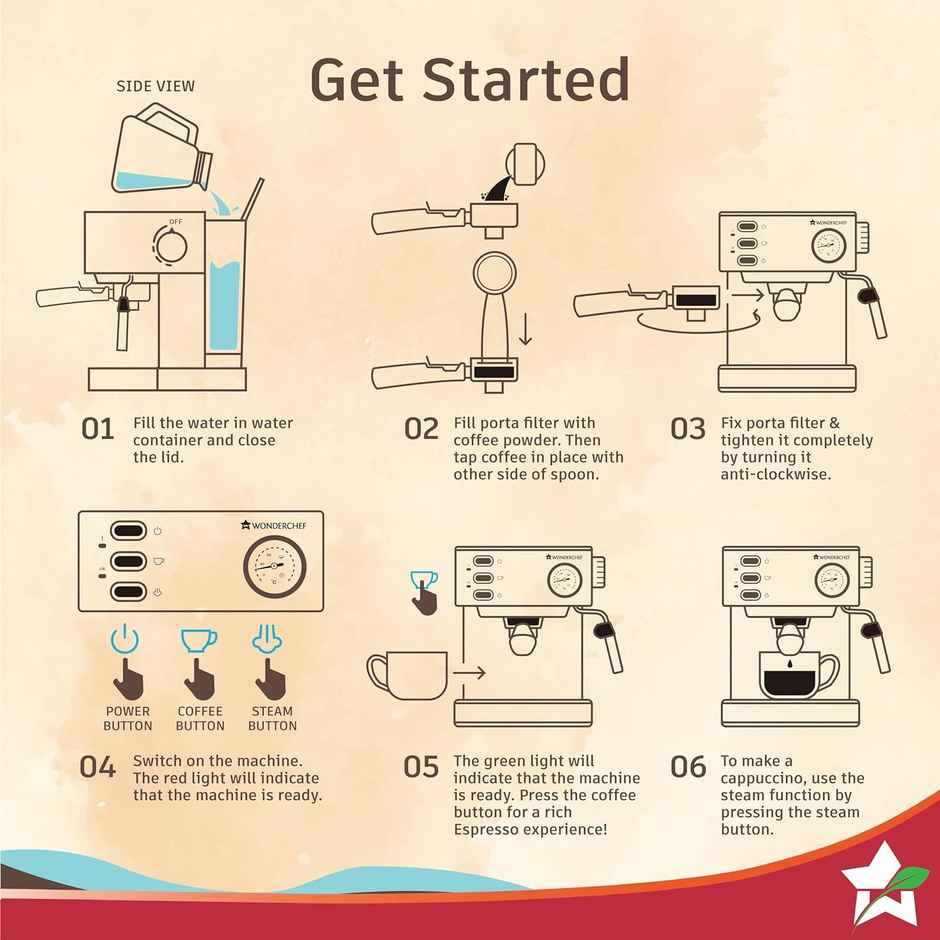 Get Started

SIDE VIEW

OFF

01 Fill the water in water container and close the lid.

02 Fill porta filter with coffee powder. Then tap coffee in place with other side of spoon.

WONDERCHEF

03 Fix porta filter & tighten it completely by turning it anti-clockwise.

WONDERCHEF

POWER BUTTON

COFFEE BUTTON

STEAM BUTTON

04 Switch on the machine. The red light will indicate that the machine is ready.

WONDERCHEF

05 The green light will indicate that the machine is ready. Press the coffee button for a rich Espresso experience!

WONDERCHEF

06 To make a cappuccino, use the steam function by pressing the steam button.