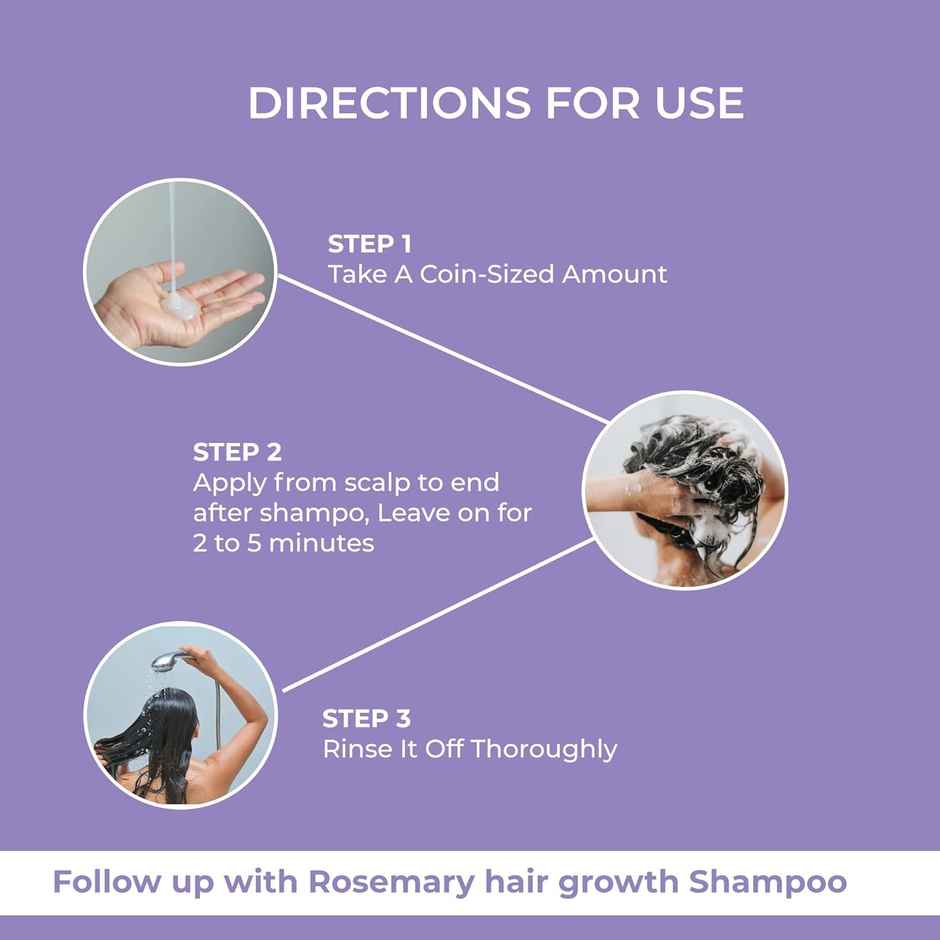 DIRECTIONS FOR USE

STEP 1
Take A Coin-Sized Amount

STEP 2
Apply from scalp to end after shampo, Leave on for 2 to 5 minutes

STEP 3
Rinse It Off Thoroughly

Follow up with Rosemary hair growth Shampoo