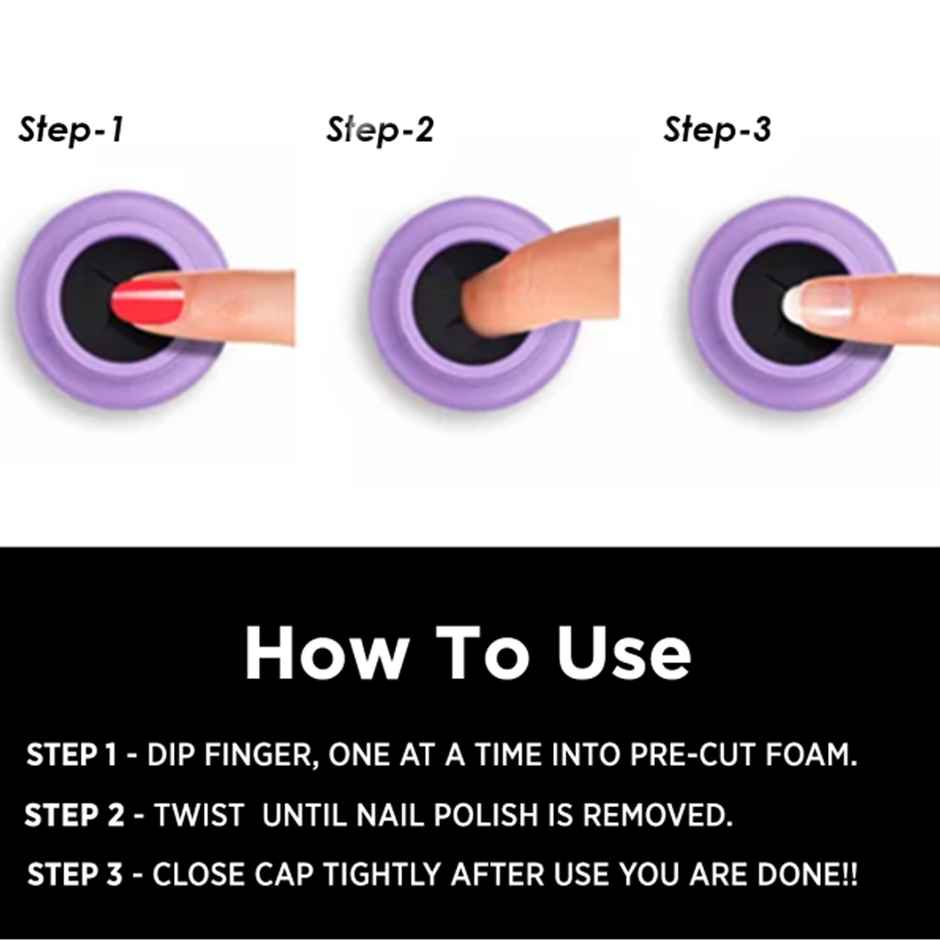 Step-1

Step-2

Step-3

How To Use

STEP 1 - DIP FINGER, ONE AT A TIME INTO PRE-CUT FOAM.

STEP 2 - TWIST UNTIL NAIL POLISH IS REMOVED.

STEP 3 - CLOSE CAP TIGHTLY AFTER USE YOU ARE DONE!!