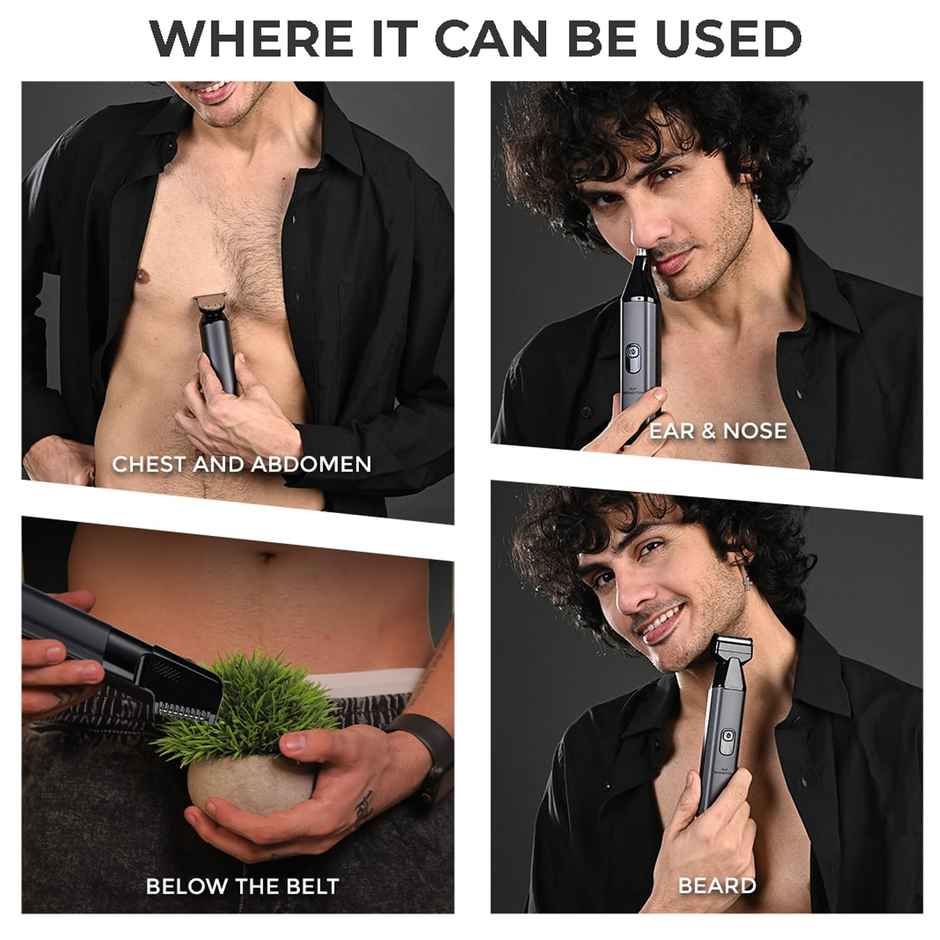 WHERE IT CAN BE USED

CHEST AND ABDOMEN

EAR & NOSE

BELOW THE BELT

BEARD