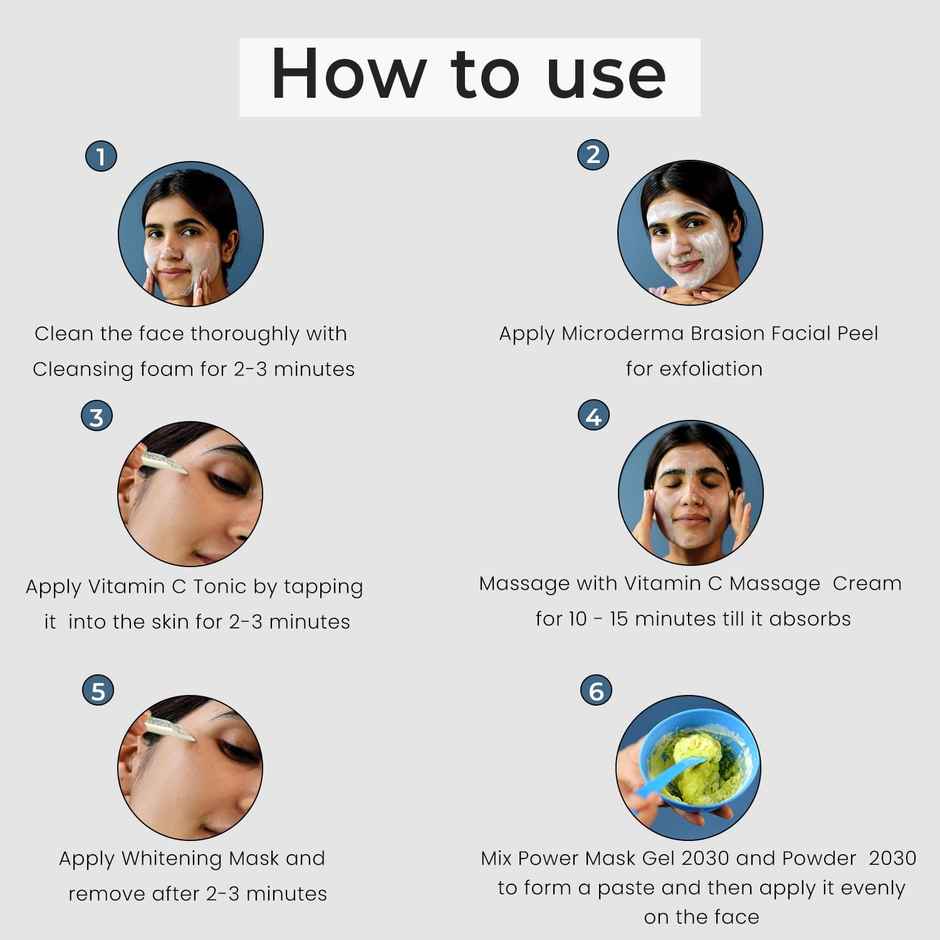 How to use

1

Clean the face thoroughly with Cleansing foam for 2-3 minutes

2

Apply Microderma Brasion Facial Peel for exfoliation

3

Apply Vitamin C Tonic by tapping it into the skin for 2-3 minutes

4

Massage with Vitamin C Massage Cream for 10 - 15 minutes till it absorbs

5

Apply Whitening Mask and remove after 2-3 minutes

6

Mix Power Mask Gel 2030 and Powder 2030 to form a paste and then apply it evenly on the face