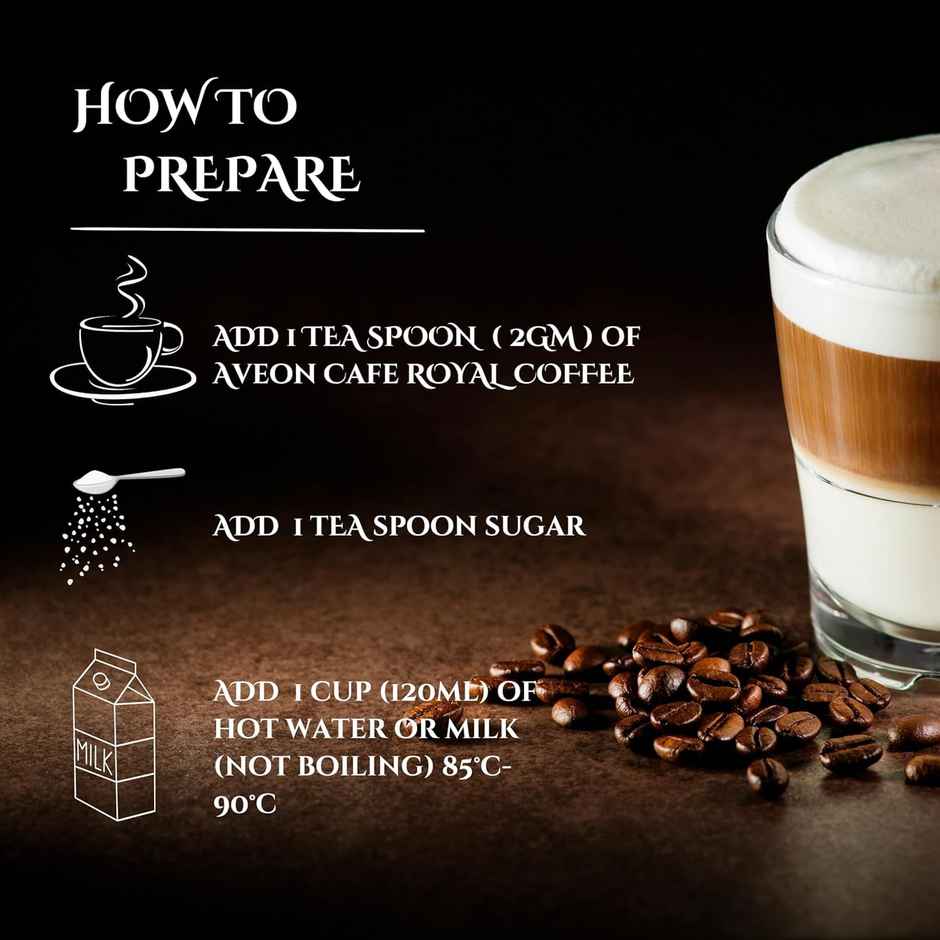 HOW TO PREPARE

ADD 1 TEA SPOON ( 2GM ) OF AVEON CAFE ROYAL COFFEE

ADD 1 TEA SPOON SUGAR

MILK

ADD 1 CUP (120ML) OF HOT WATER OR MILK (NOT BOILING) 85°C-90°C