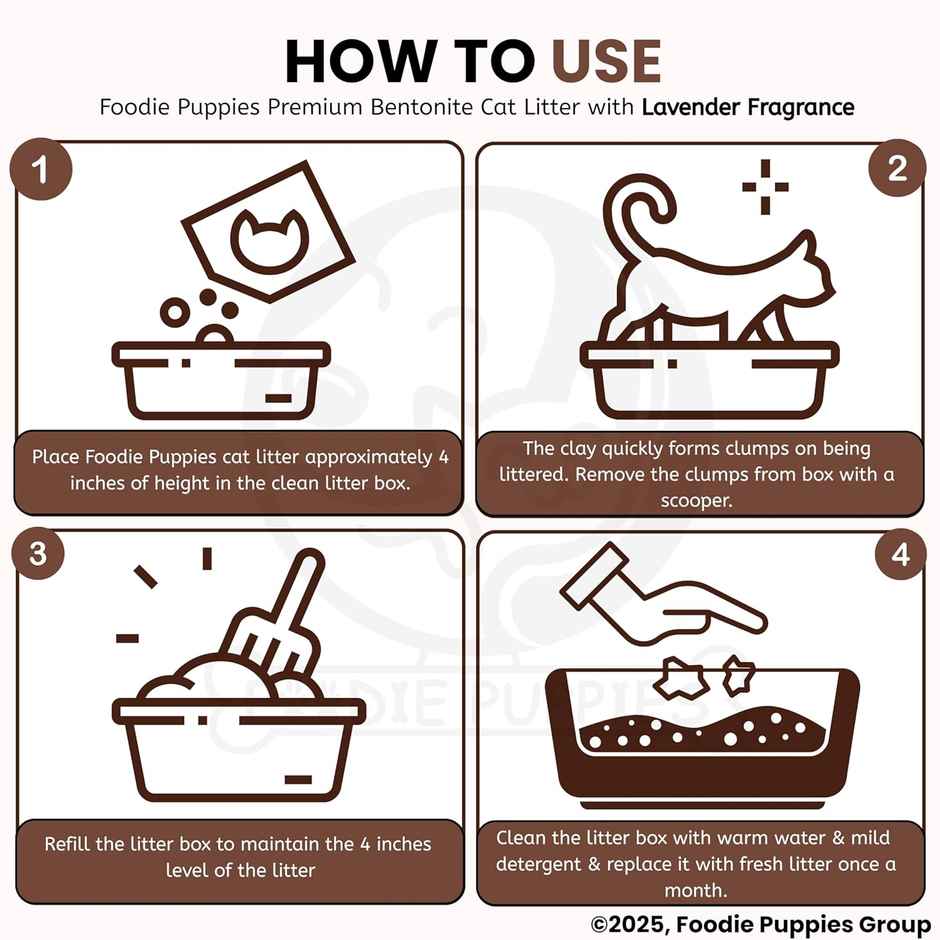 HOW TO USE
Foodie Puppies Premium Bentonite Cat Litter with Lavender Fragrance

1

Place Foodie Puppies cat litter approximately 4 inches of height in the clean litter box.

2

The clay quickly forms clumps on being littered. Remove the clumps from box with a scooper.

3

Refill the litter box to maintain the 4 inches level of the litter

4

Clean the litter box with warm water & mild detergent & replace it with fresh litter once a month.

FOODIE PUPPIES

©2025, Foodie Puppies Group