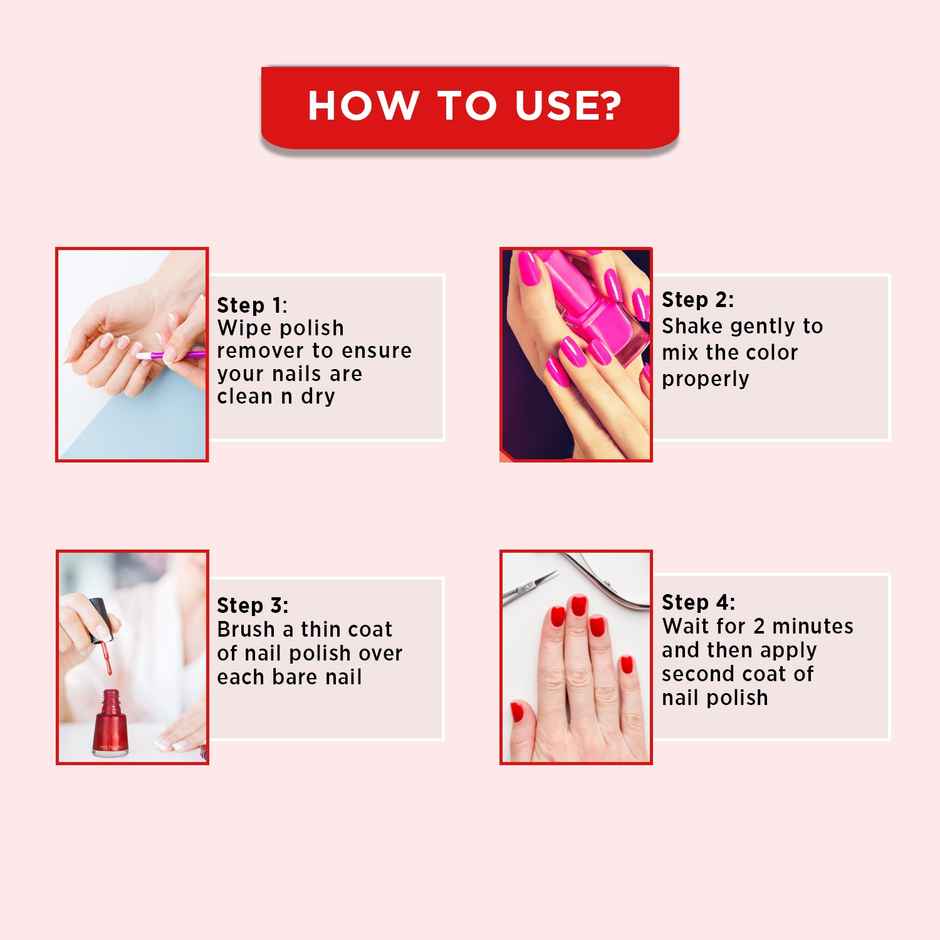 HOW TO USE?

Step 1:
Wipe polish remover to ensure your nails are clean n dry

Step 2:
Shake gently to mix the color properly

Step 3:
Brush a thin coat of nail polish over each bare nail

Step 4:
Wait for 2 minutes and then apply second coat of nail polish