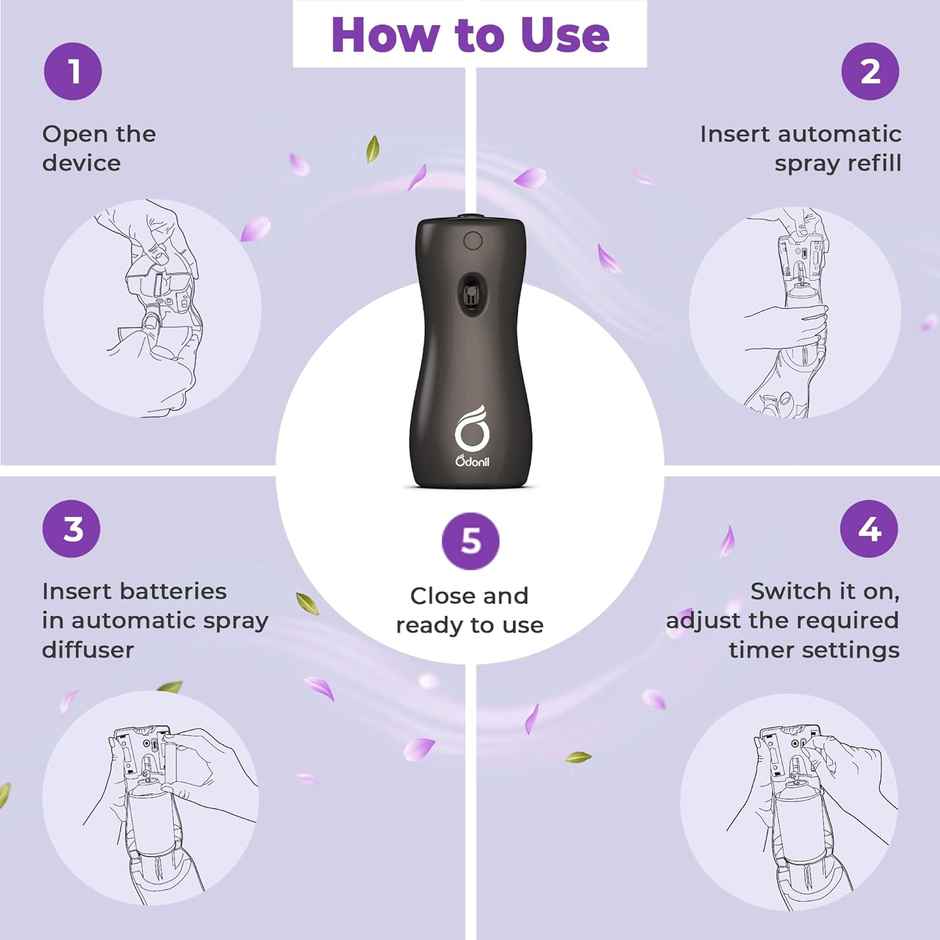 How to Use

1

Open the device

2

Insert automatic spray refill

Odonil

3

Insert batteries in automatic spray diffuser

5

Close and ready to use

4

Switch it on, adjust the required timer settings