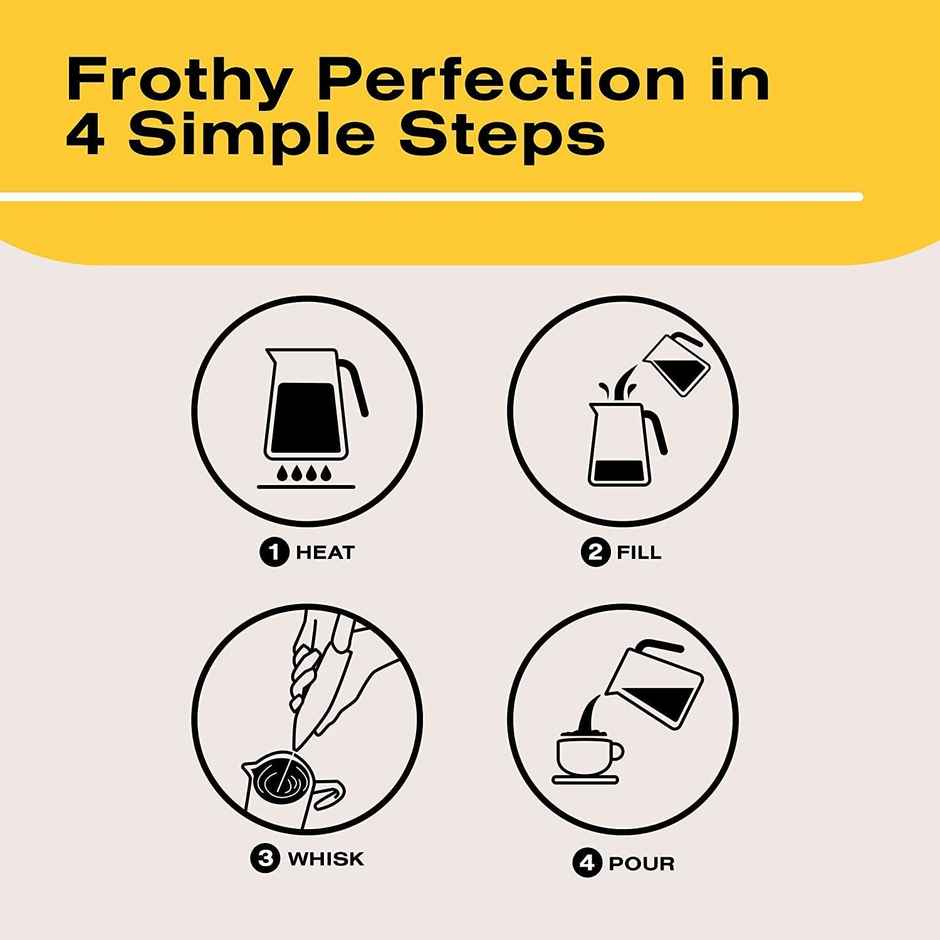 Frothy Perfection in 4 Simple Steps

1 HEAT

2 FILL

3 WHISK

4 POUR