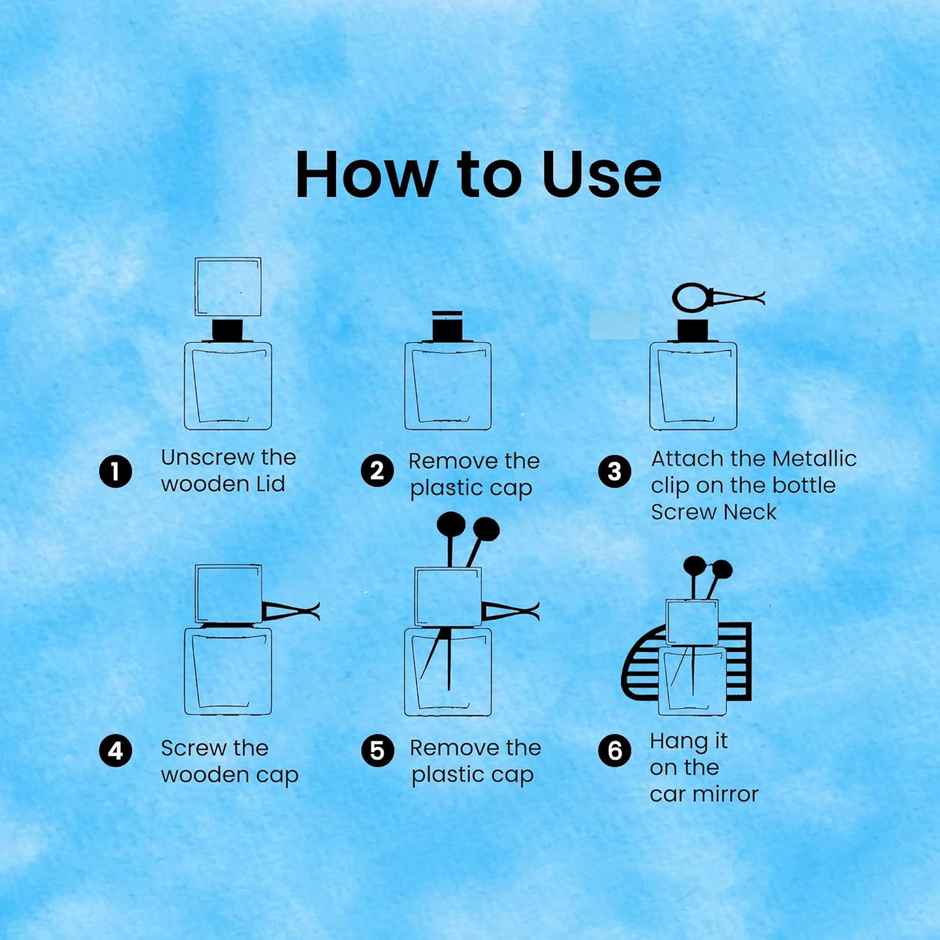 How to Use

1 Unscrew the wooden Lid

2 Remove the plastic cap

3 Attach the Metallic clip on the bottle Screw Neck

4 Screw the wooden cap

5 Remove the plastic cap

6 Hang it on the car mirror