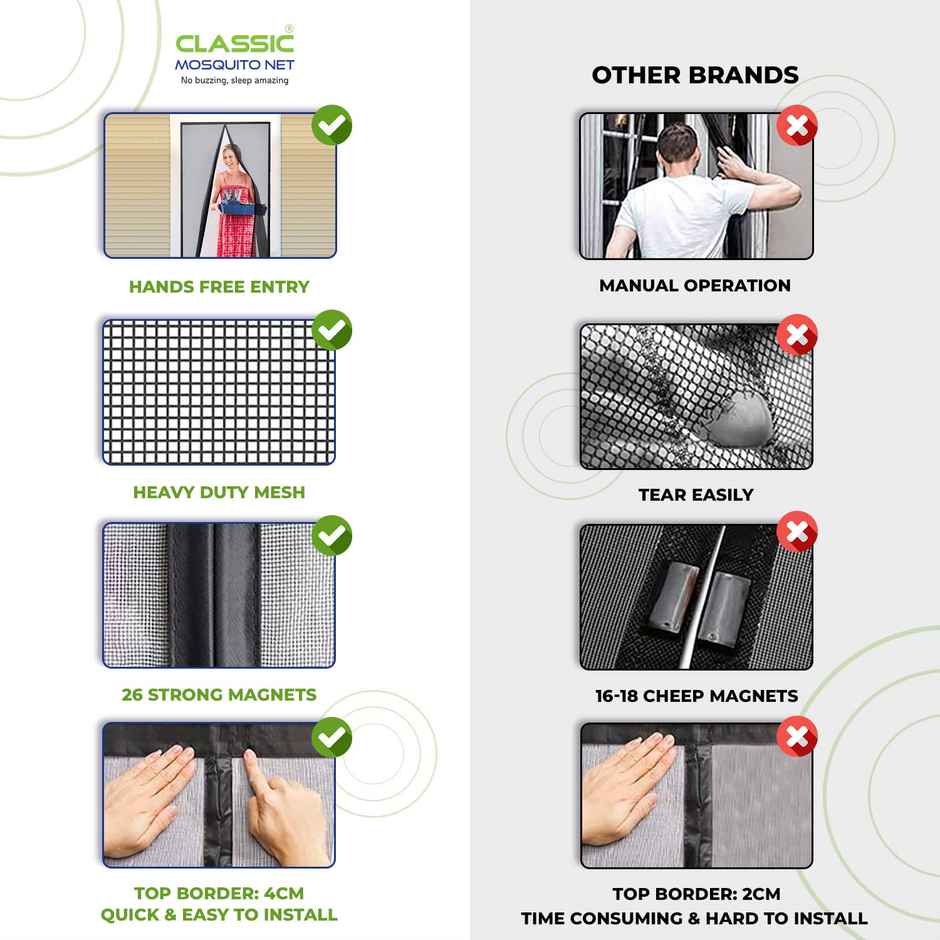 CLASSIC®
MOSQUITO NET
No buzzing, sleep amazing

HANDS FREE ENTRY

HEAVY DUTY MESH

26 STRONG MAGNETS

TOP BORDER: 4CM
QUICK & EASY TO INSTALL

OTHER BRANDS

MANUAL OPERATION

TEAR EASILY

16-18 CHEEP MAGNETS

TOP BORDER: 2CM
TIME CONSUMING & HARD TO INSTALL