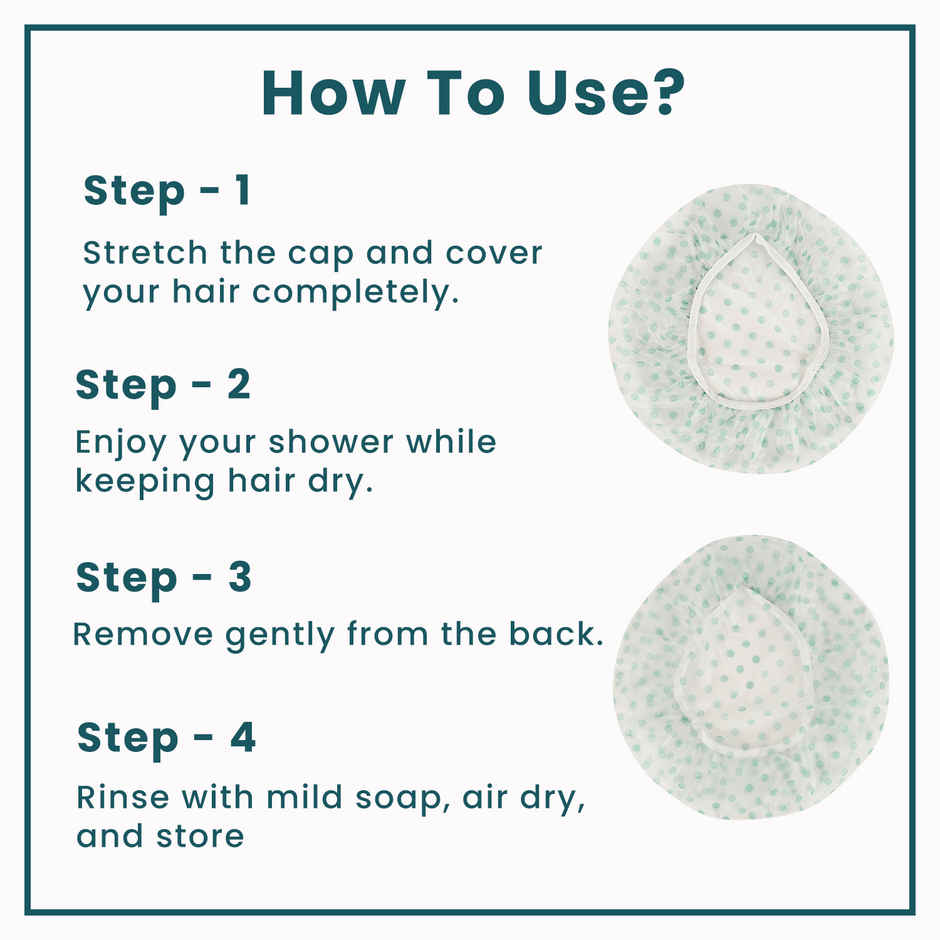 How To Use?

Step - 1

Stretch the cap and cover your hair completely.

Step - 2

Enjoy your shower while keeping hair dry.

Step - 3

Remove gently from the back.

Step - 4

Rinse with mild soap, air dry, and store