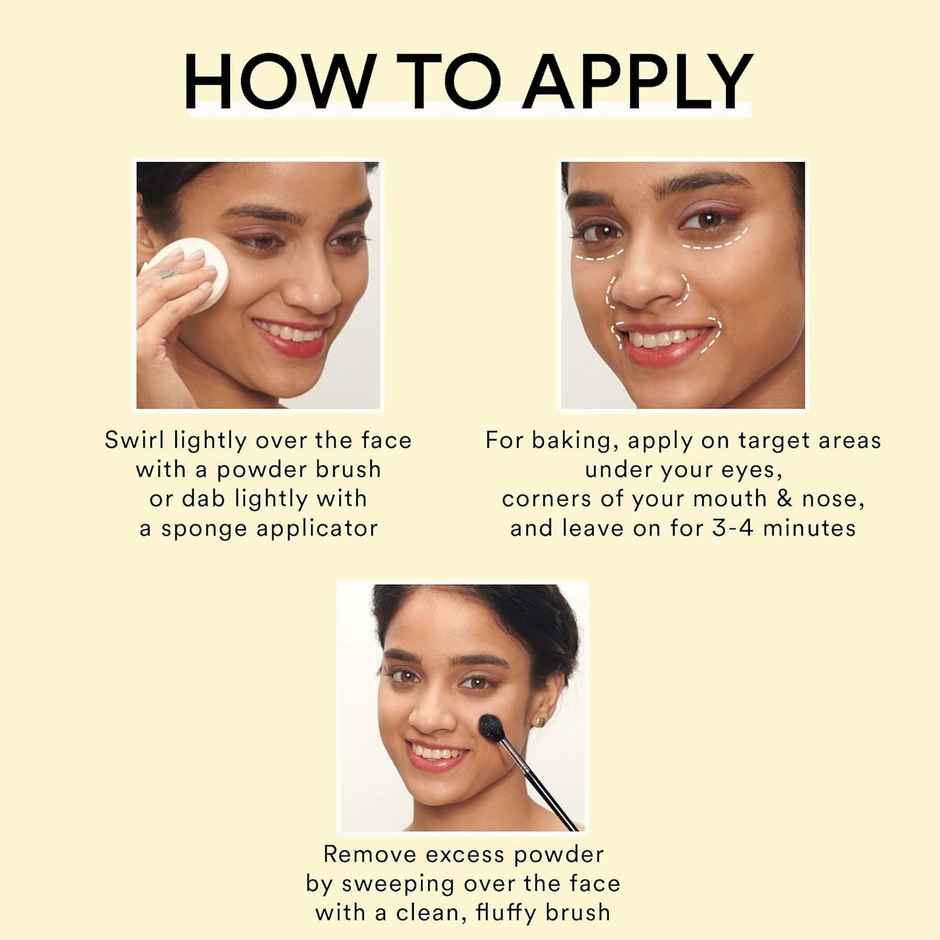 HOW TO APPLY

Swirl lightly over the face with a powder brush or dab lightly with a sponge applicator

For baking, apply on target areas under your eyes, corners of your mouth & nose, and leave on for 3-4 minutes

Remove excess powder by sweeping over the face with a clean, fluffy brush