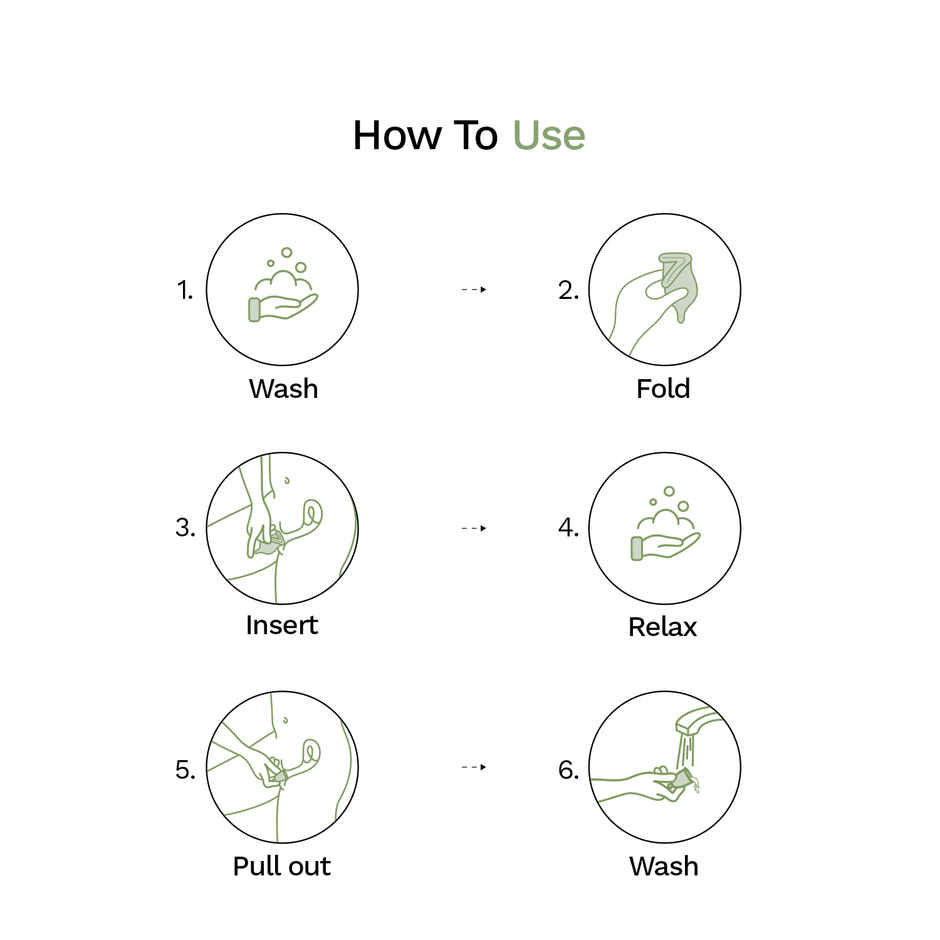 How To Use

1.

Wash

2.

Fold

3.

Insert

4.

Relax

5.

Pull out

6.

Wash