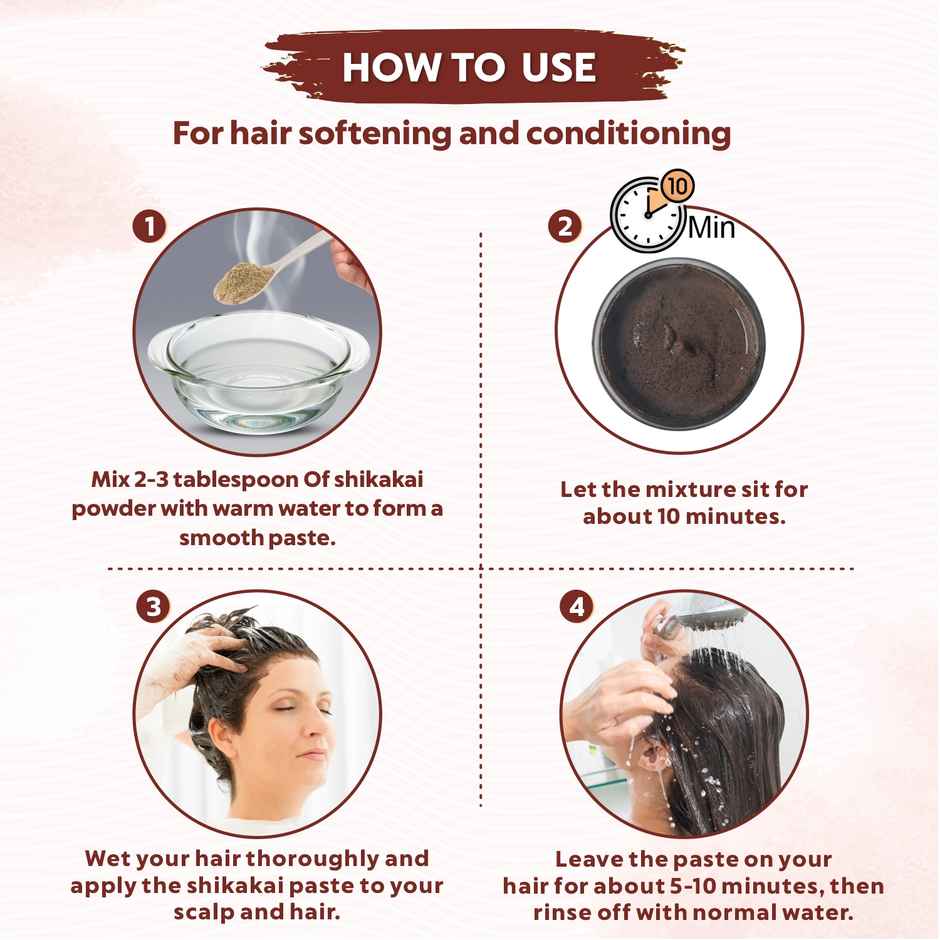 HOW TO USE

For hair softening and conditioning

1

Mix 2-3 tablespoon Of shikakai powder with warm water to form a smooth paste.

2

10

Min

Let the mixture sit for about 10 minutes.

3

Wet your hair thoroughly and apply the shikakai paste to your scalp and hair.

4

Leave the paste on your hair for about 5-10 minutes, then rinse off with normal water.