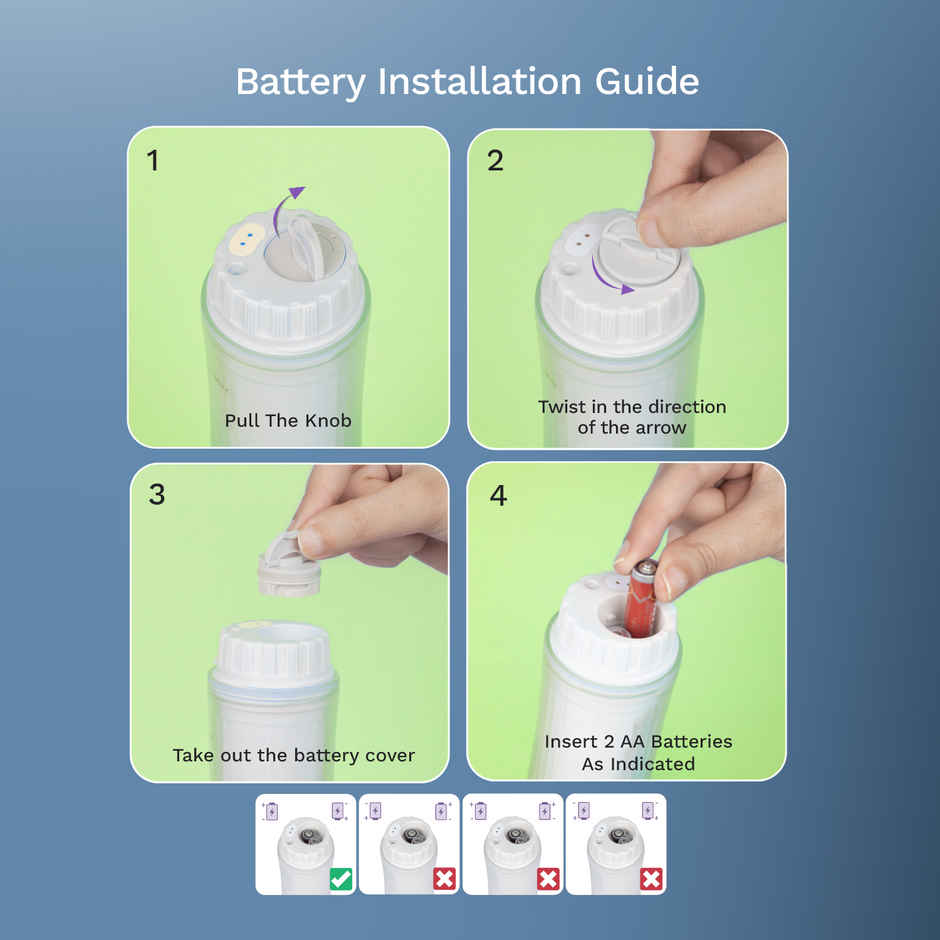 Battery Installation Guide

1
Pull The Knob

2
Twist in the direction of the arrow

3
Take out the battery cover

4
Insert 2 AA Batteries As Indicated