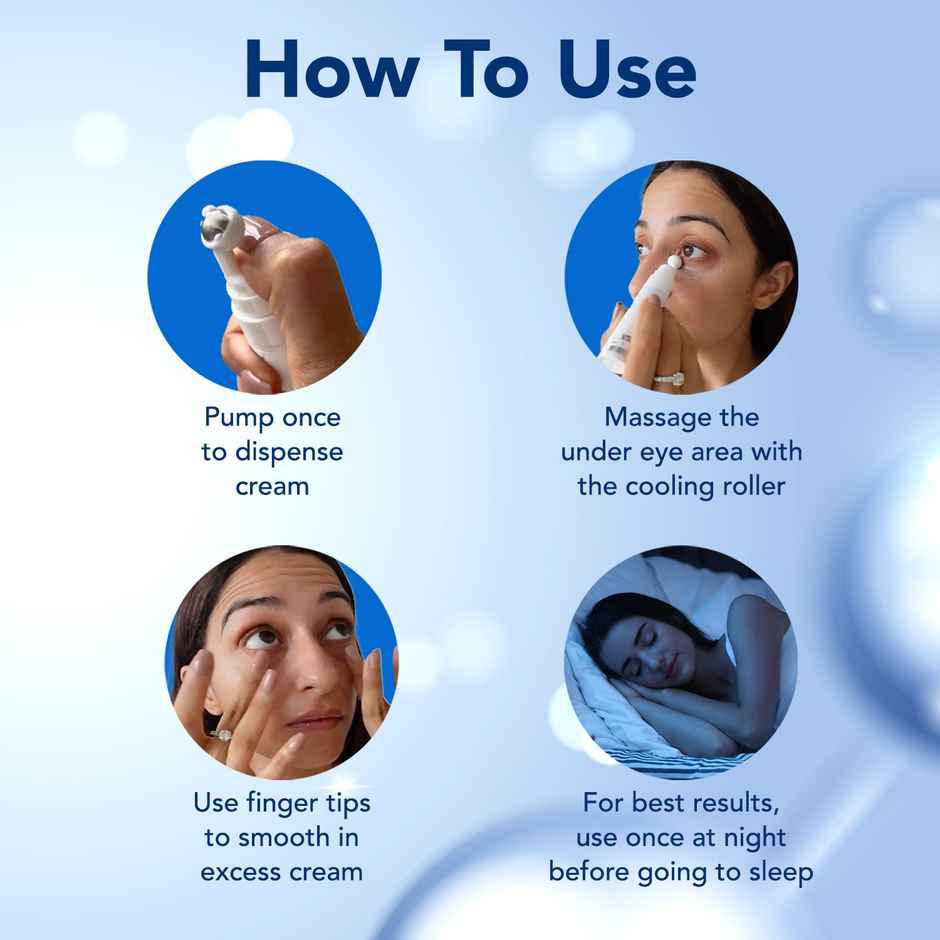 How To Use

Pump once to dispense cream

Massage the under eye area with the cooling roller

Use finger tips to smooth in excess cream

For best results, use once at night before going to sleep