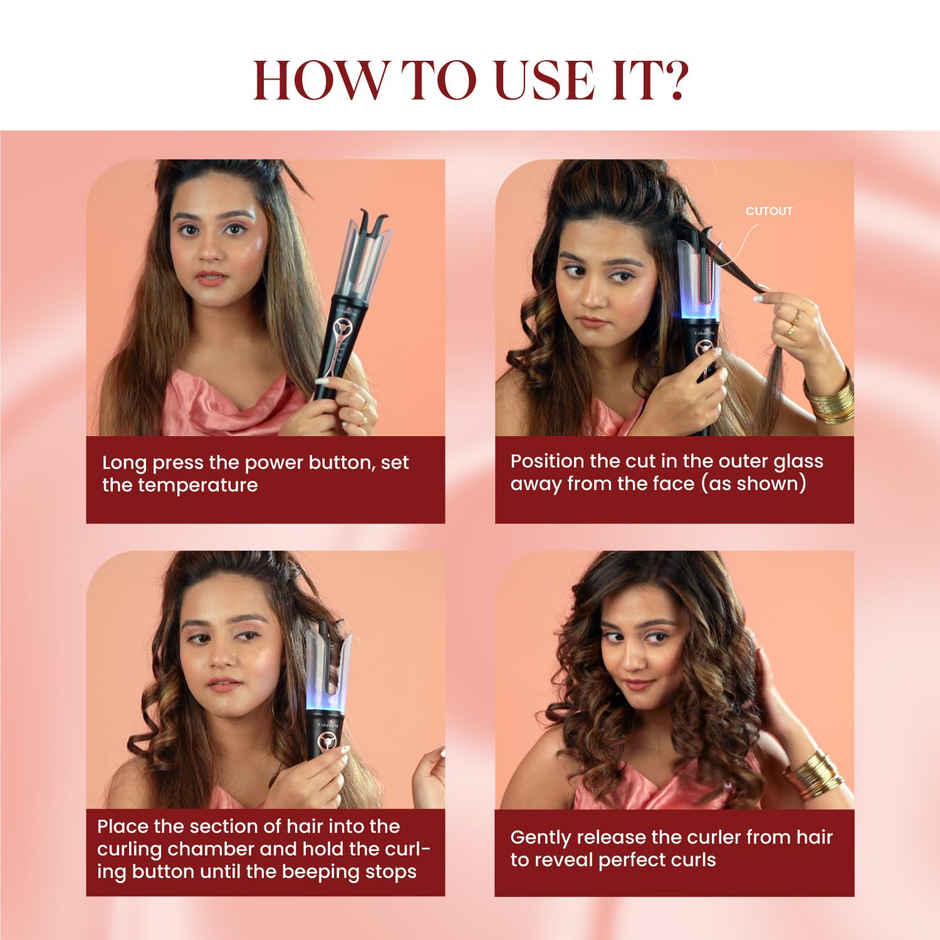 HOW TO USE IT?

Long press the power button, set the temperature

CUTOUT

Position the cut in the outer glass away from the face (as shown)

Place the section of hair into the curling chamber and hold the curling button until the beeping stops

Gently release the curler from hair to reveal perfect curls