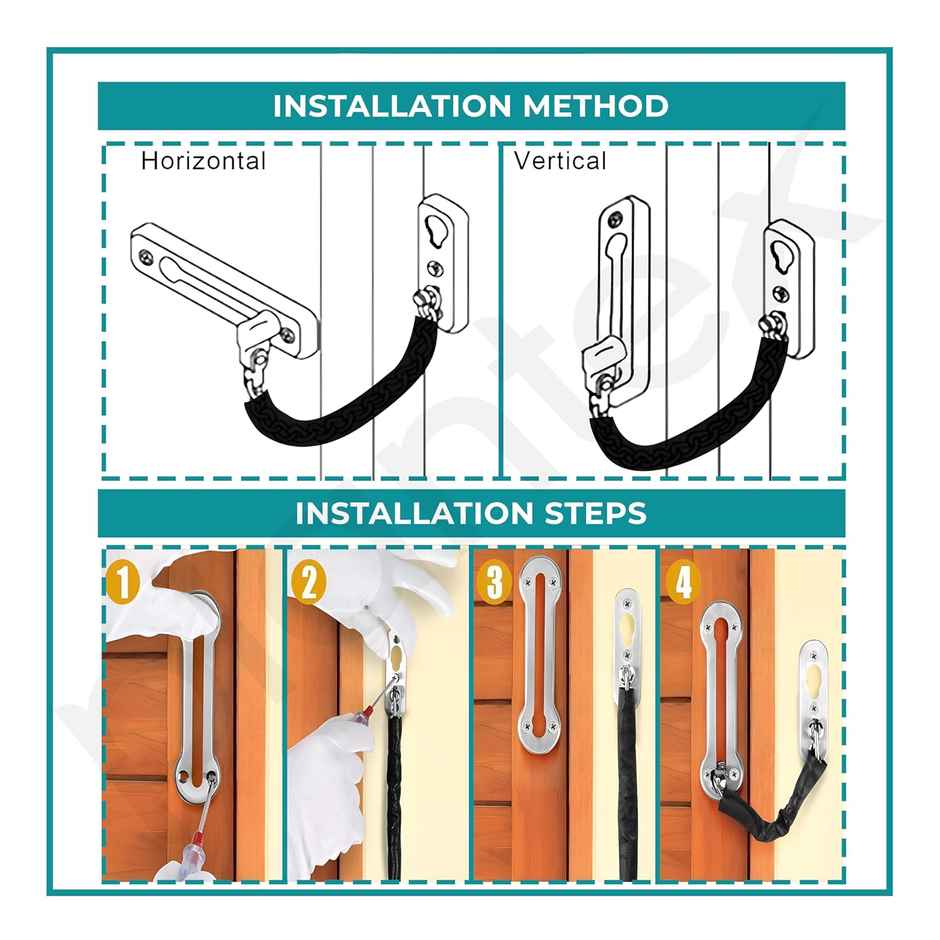 INSTALLATION METHOD

Horizontal

Vertical

INSTALLATION STEPS

1

2

3

4