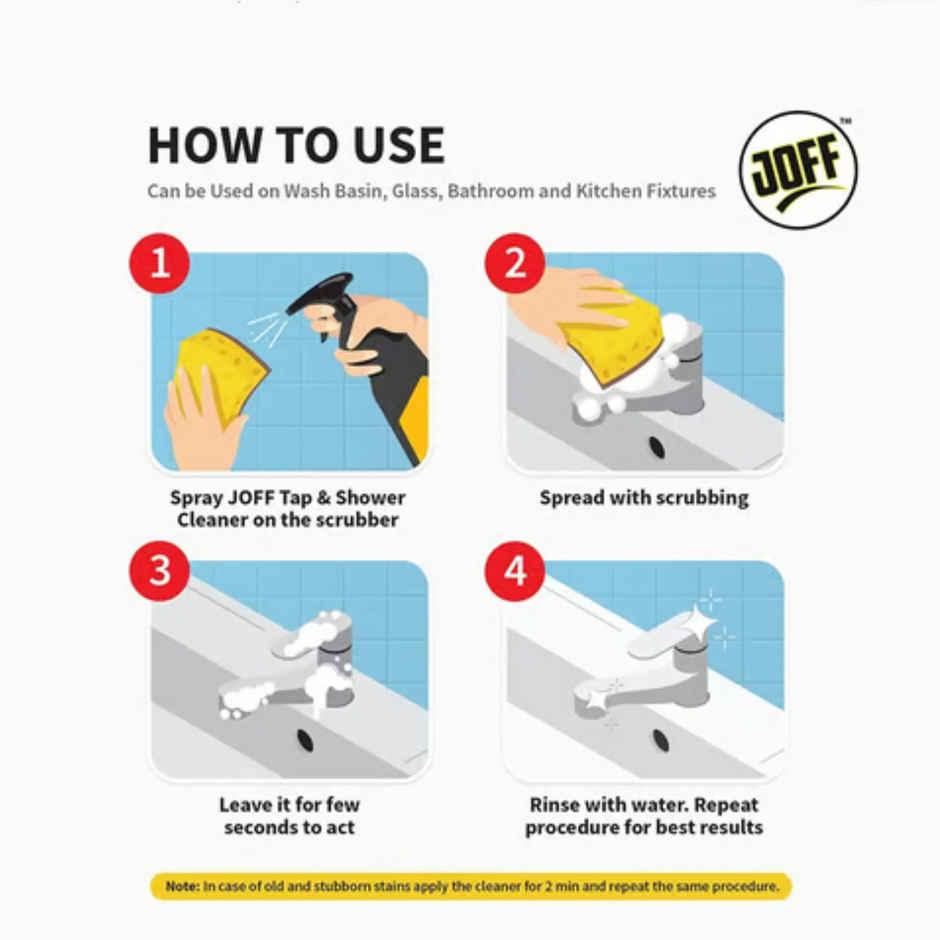 HOW TO USE

Can be Used on Wash Basin, Glass, Bathroom and Kitchen Fixtures

JOFF™

1

Spray JOFF Tap & Shower Cleaner on the scrubber

2

Spread with scrubbing

3

Leave it for few seconds to act

4

Rinse with water. Repeat procedure for best results

Note: In case of old and stubborn stains apply the cleaner for 2 min and repeat the same procedure.