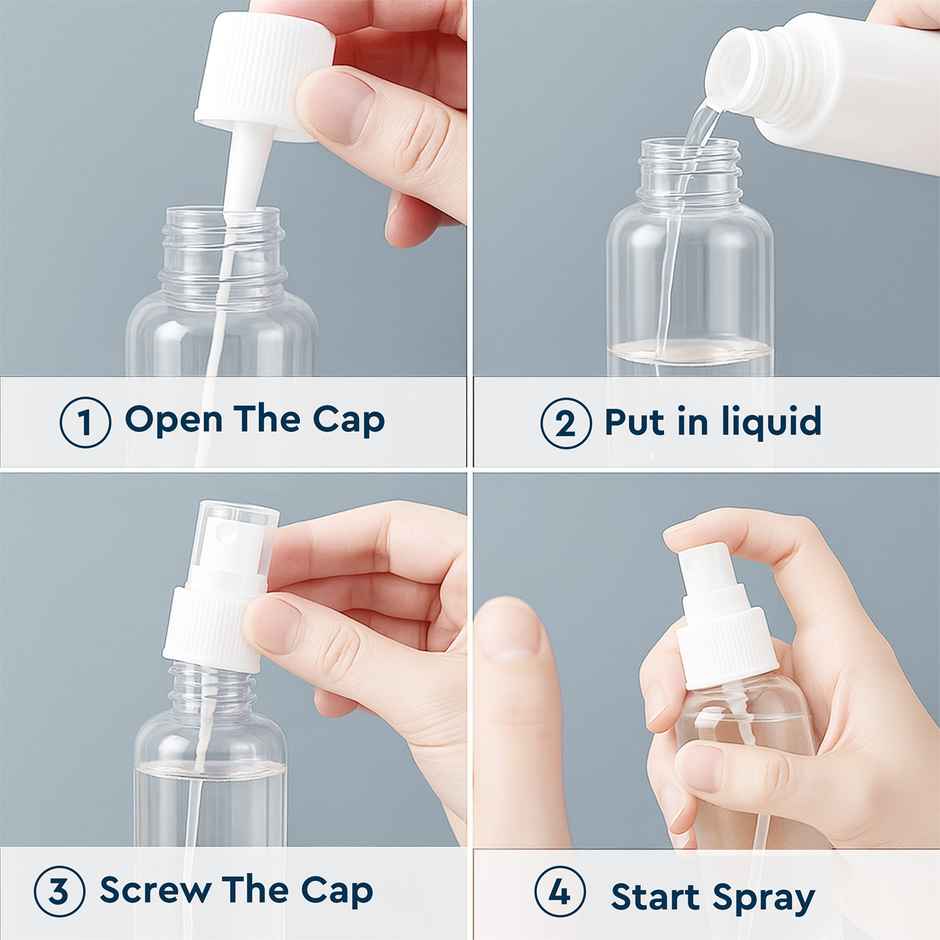 1 Open The Cap

2 Put in liquid

3 Screw The Cap

4 Start Spray