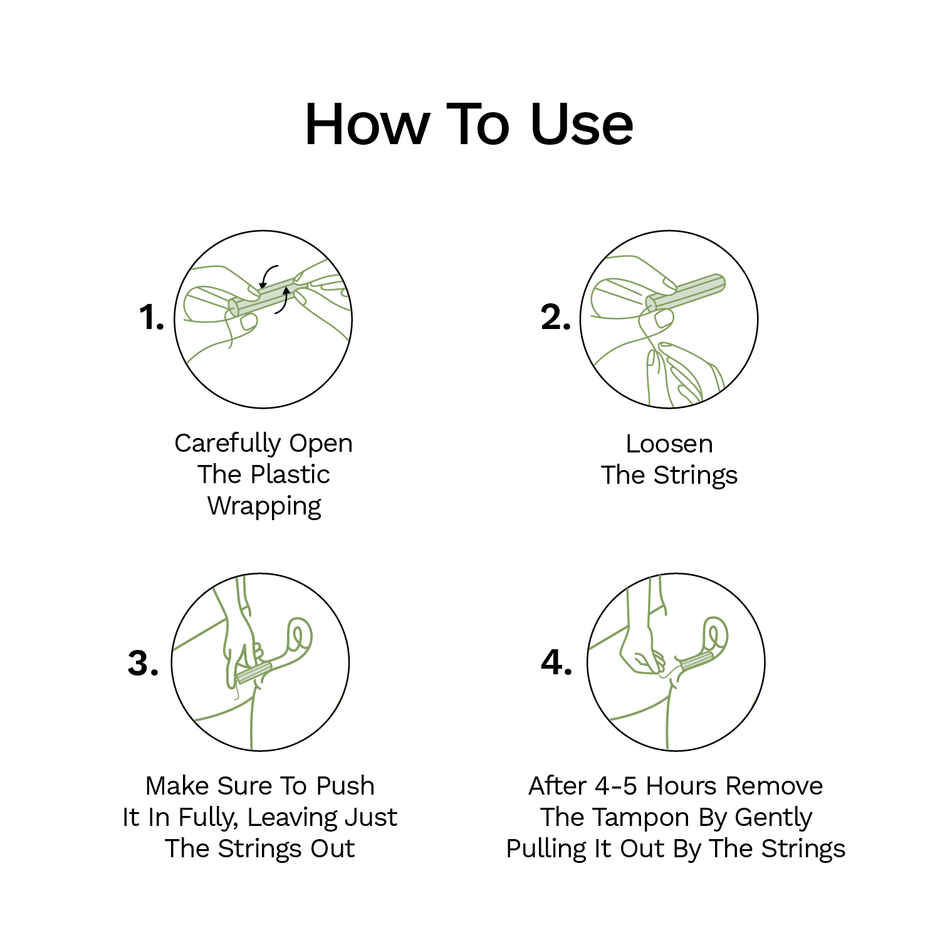 How To Use

1.

Carefully Open The Plastic Wrapping

2.

Loosen The Strings

3.

Make Sure To Push It In Fully, Leaving Just The Strings Out

4.

After 4-5 Hours Remove The Tampon By Gently Pulling It Out By The Strings