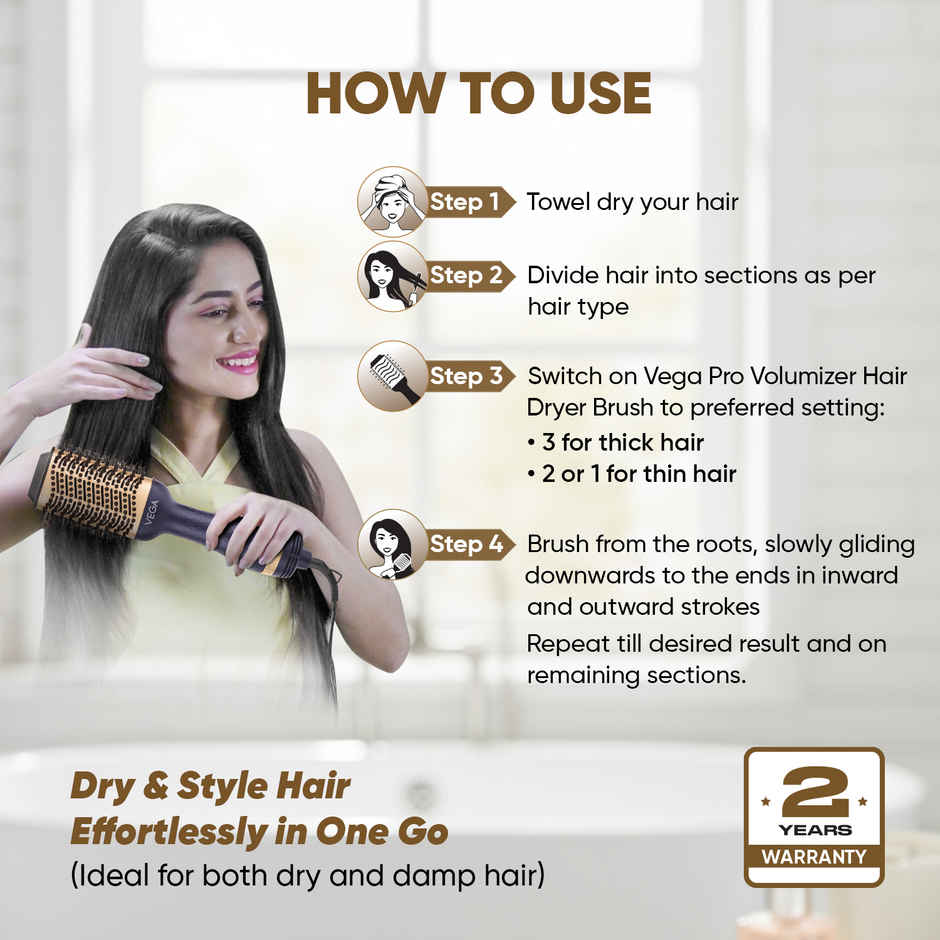 HOW TO USE

Step 1 Towel dry your hair

Step 2 Divide hair into sections as per hair type

Step 3 Switch on Vega Pro Volumizer Hair Dryer Brush to preferred setting:
• 3 for thick hair
• 2 or 1 for thin hair

Step 4 Brush from the roots, slowly gliding downwards to the ends in inward and outward strokes
Repeat till desired result and on remaining sections.

VEGA

Dry & Style Hair Effortlessly in One Go
(Ideal for both dry and damp hair)

2 YEARS WARRANTY