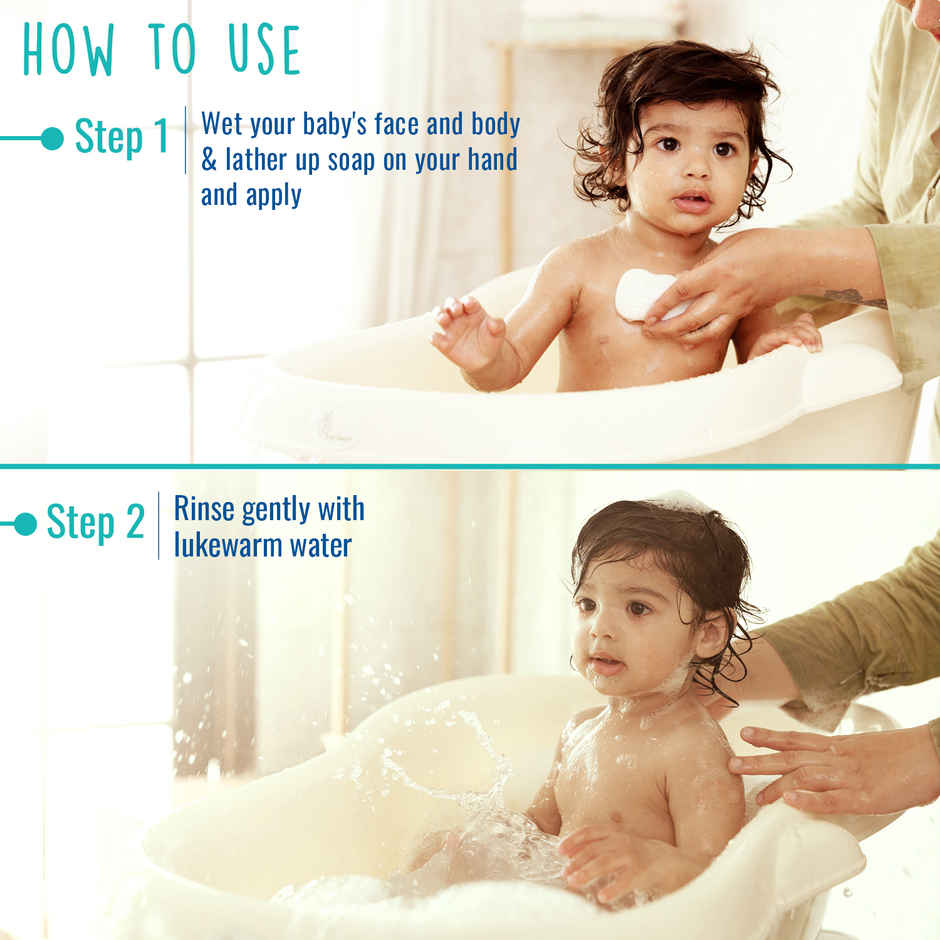 HOW TO USE

Step 1
Wet your baby's face and body & lather up soap on your hand and apply

Step 2
Rinse gently with lukewarm water