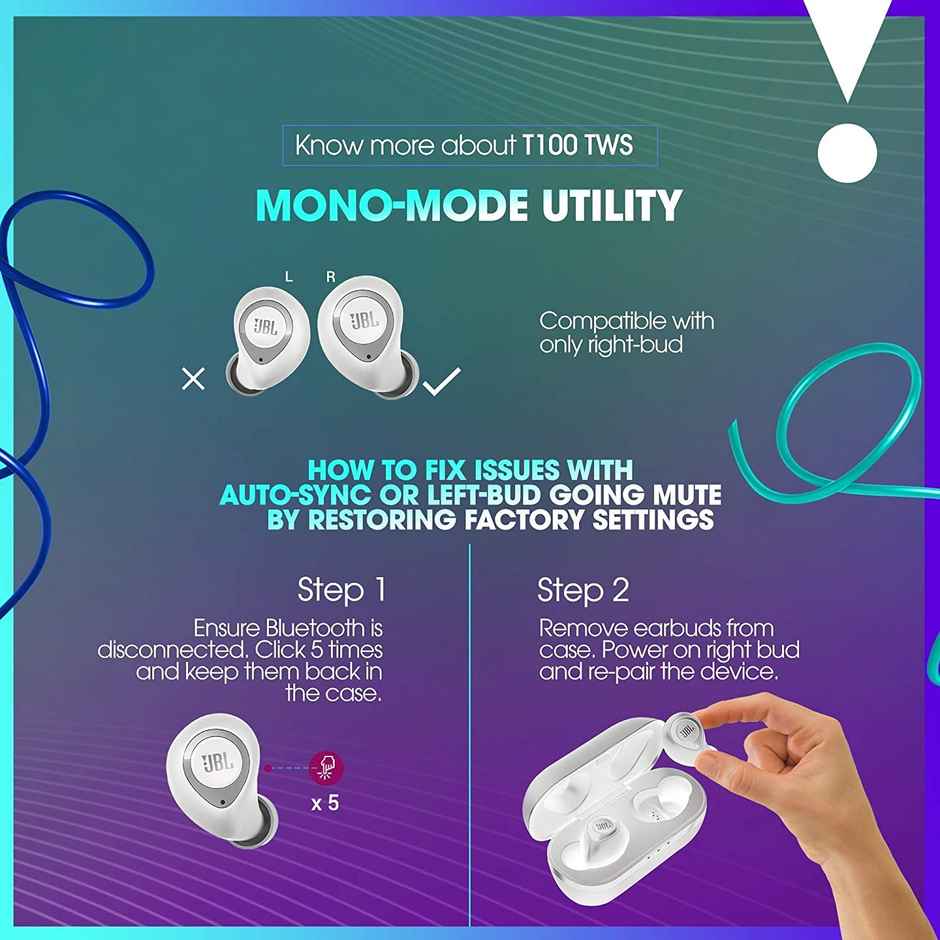 Know more about T100 TWS

MONO-MODE UTILITY

L R

JBL JBL

Compatible with only right-bud

HOW TO FIX ISSUES WITH AUTO-SYNC OR LEFT-BUD GOING MUTE BY RESTORING FACTORY SETTINGS

Step 1

Ensure Bluetooth is disconnected. Click 5 times and keep them back in the case.

JBL

x 5

Step 2

Remove earbuds from case. Power on right bud and re-pair the device.

JBL

JBL