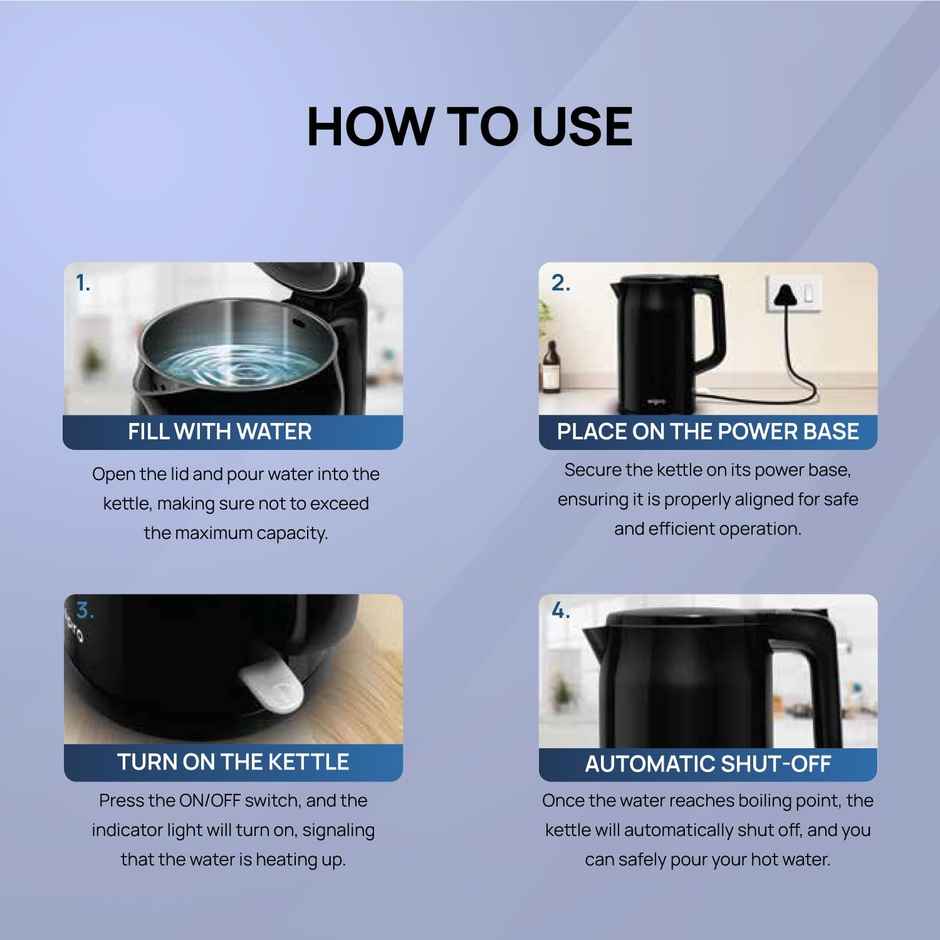 HOW TO USE

1.

FILL WITH WATER

Open the lid and pour water into the kettle, making sure not to exceed the maximum capacity.

2.

PLACE ON THE POWER BASE

Secure the kettle on its power base, ensuring it is properly aligned for safe and efficient operation.

3.

TURN ON THE KETTLE

Press the ON/OFF switch, and the indicator light will turn on, signaling that the water is heating up.

4.

AUTOMATIC SHUT-OFF

Once the water reaches boiling point, the kettle will automatically shut off, and you can safely pour your hot water.