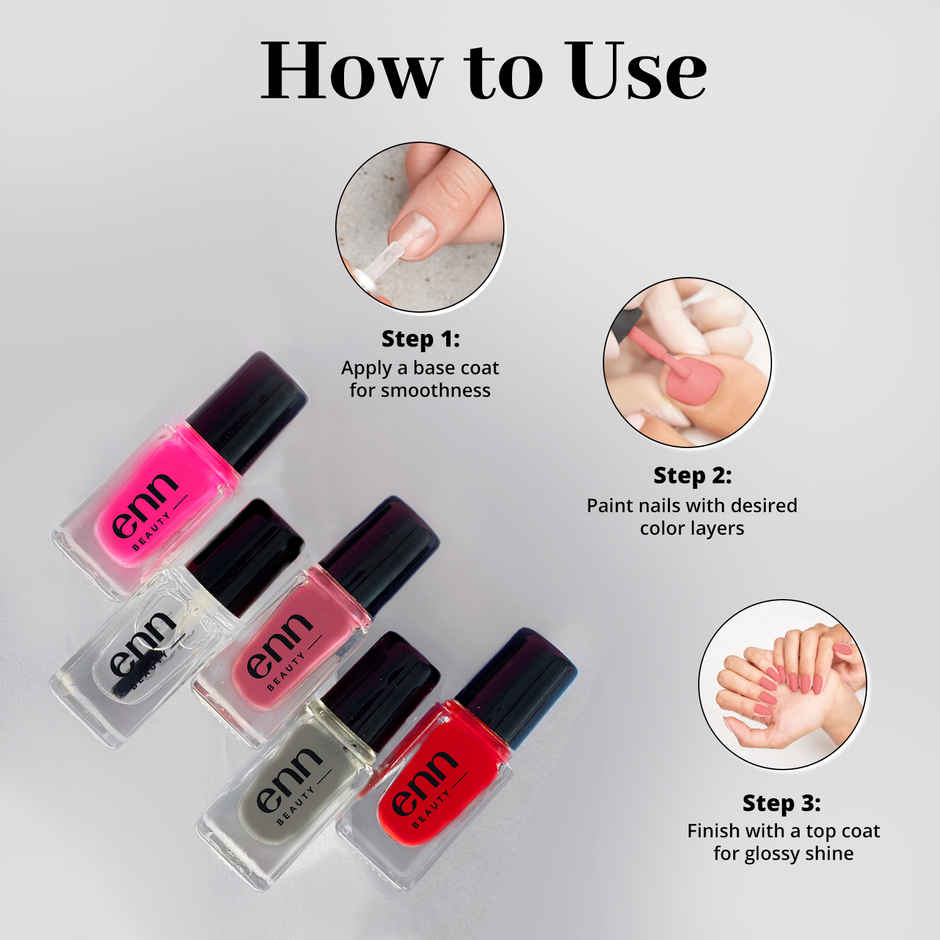 How to Use

Step 1:
Apply a base coat for smoothness

Step 2:
Paint nails with desired color layers

Step 3:
Finish with a top coat for glossy shine

enn BEAUTY

enn BEAUTY

enn BEAUTY

enn BEAUTY

enn BEAUTY