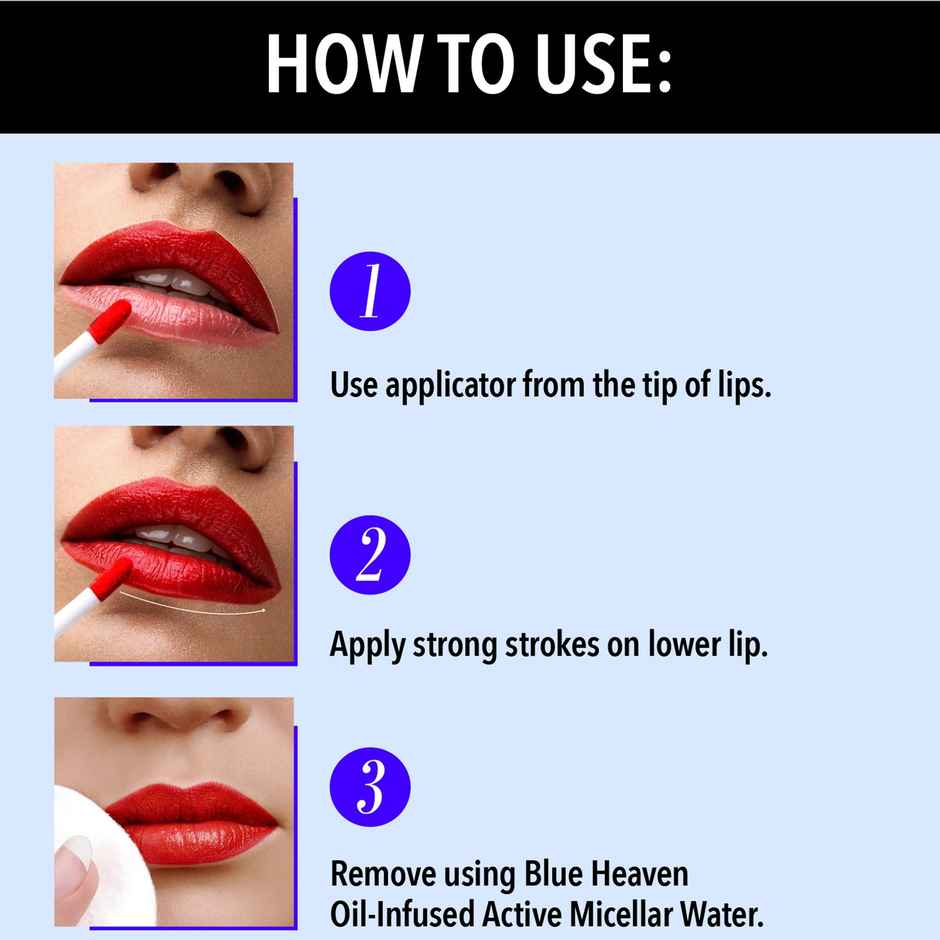 HOW TO USE:

1

Use applicator from the tip of lips.

2

Apply strong strokes on lower lip.

3

Remove using Blue Heaven Oil-Infused Active Micellar Water.