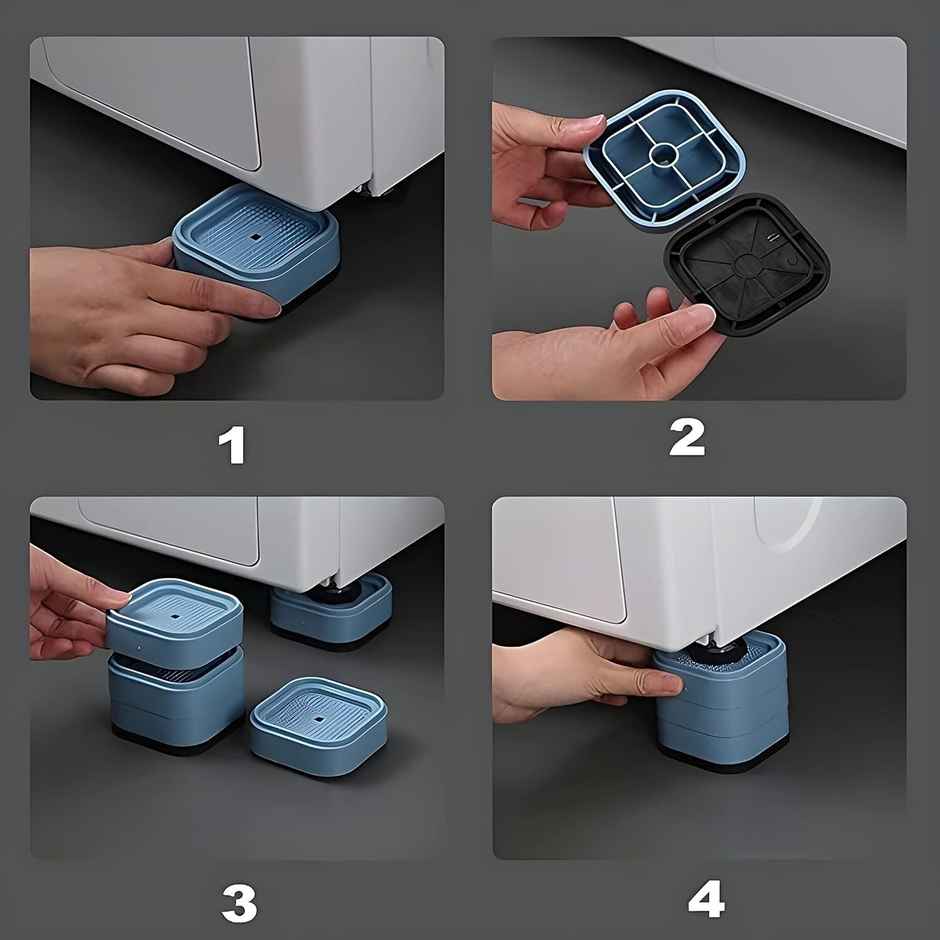 1

2

3

4