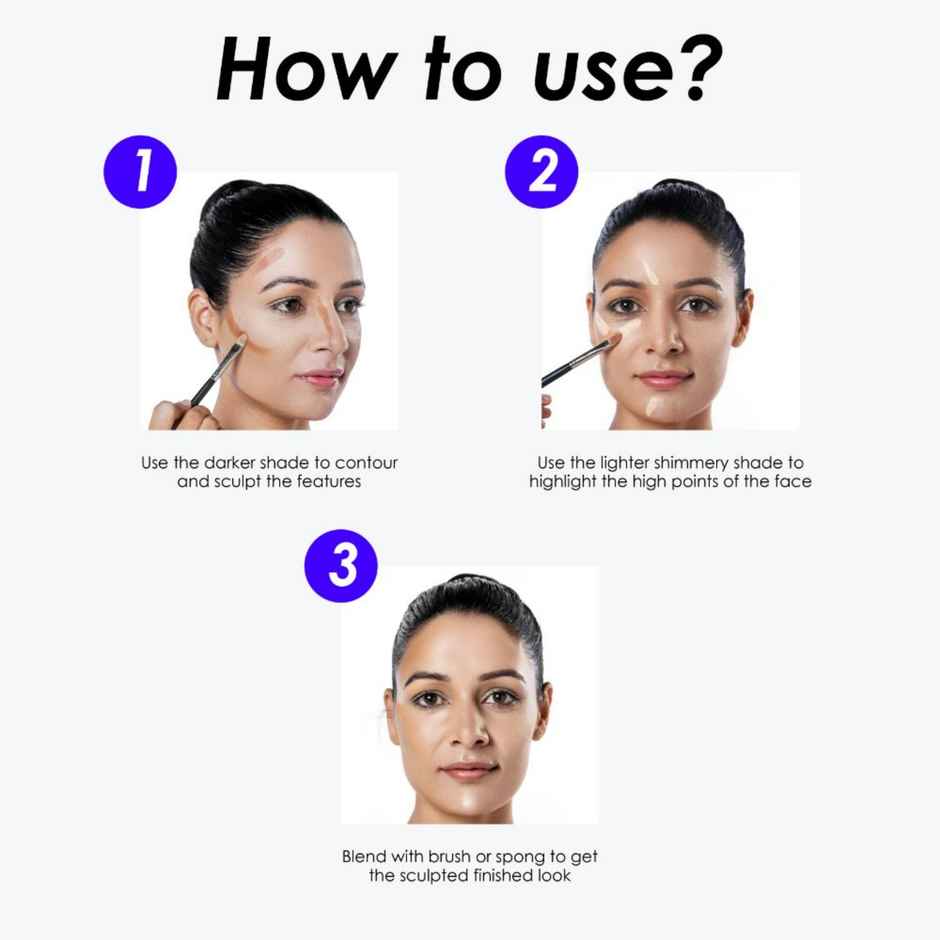 How to use?

1

Use the darker shade to contour and sculpt the features

2

Use the lighter shimmery shade to highlight the high points of the face

3

Blend with brush or spong to get the sculpted finished look