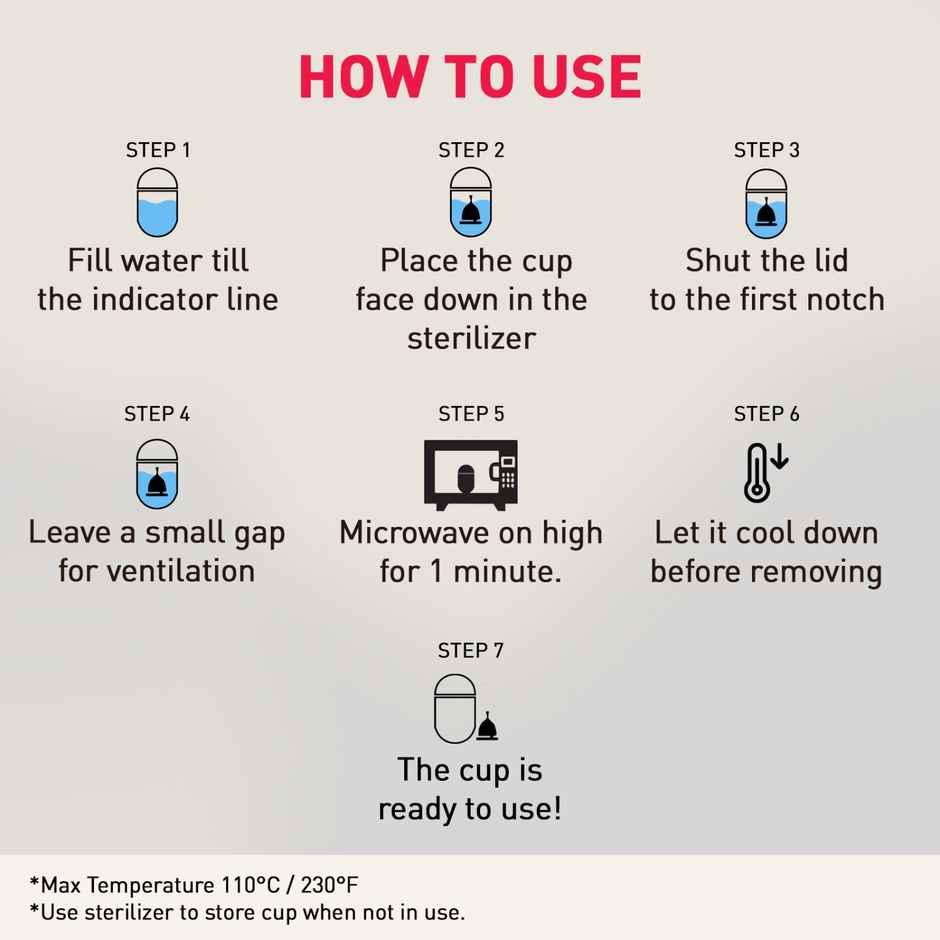 HOW TO USE

STEP 1
Fill water till the indicator line

STEP 2
Place the cup face down in the sterilizer

STEP 3
Shut the lid to the first notch

STEP 4
Leave a small gap for ventilation

STEP 5
Microwave on high for 1 minute.

STEP 6
Let it cool down before removing

STEP 7
The cup is ready to use!

*Max Temperature 110°C / 230°F
*Use sterilizer to store cup when not in use.