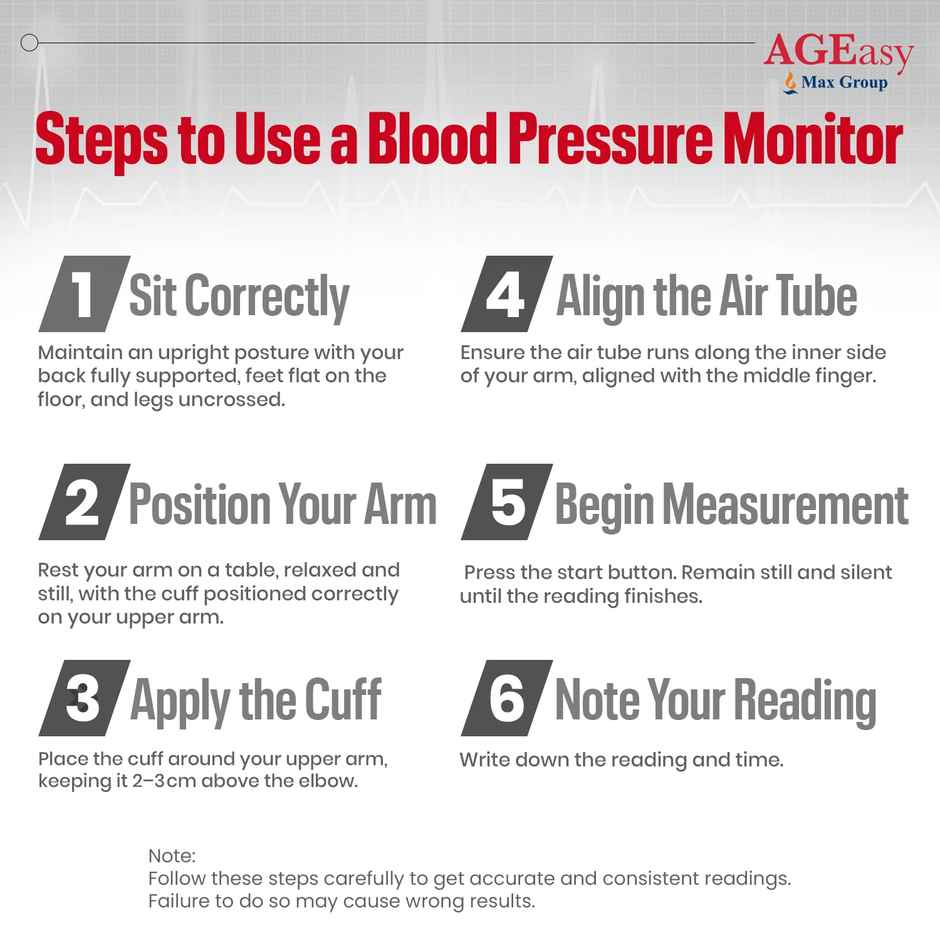 AGEasy
Max Group

Steps to Use a Blood Pressure Monitor

1 Sit Correctly

Maintain an upright posture with your back fully supported, feet flat on the floor, and legs uncrossed.

2 Position Your Arm

Rest your arm on a table, relaxed and still, with the cuff positioned correctly on your upper arm.

3 Apply the Cuff

Place the cuff around your upper arm, keeping it 2–3cm above the elbow.

4 Align the Air Tube

Ensure the air tube runs along the inner side of your arm, aligned with the middle finger.

5 Begin Measurement

Press the start button. Remain still and silent until the reading finishes.

6 Note Your Reading

Write down the reading and time.

Note:
Follow these steps carefully to get accurate and consistent readings.
Failure to do so may cause wrong results.