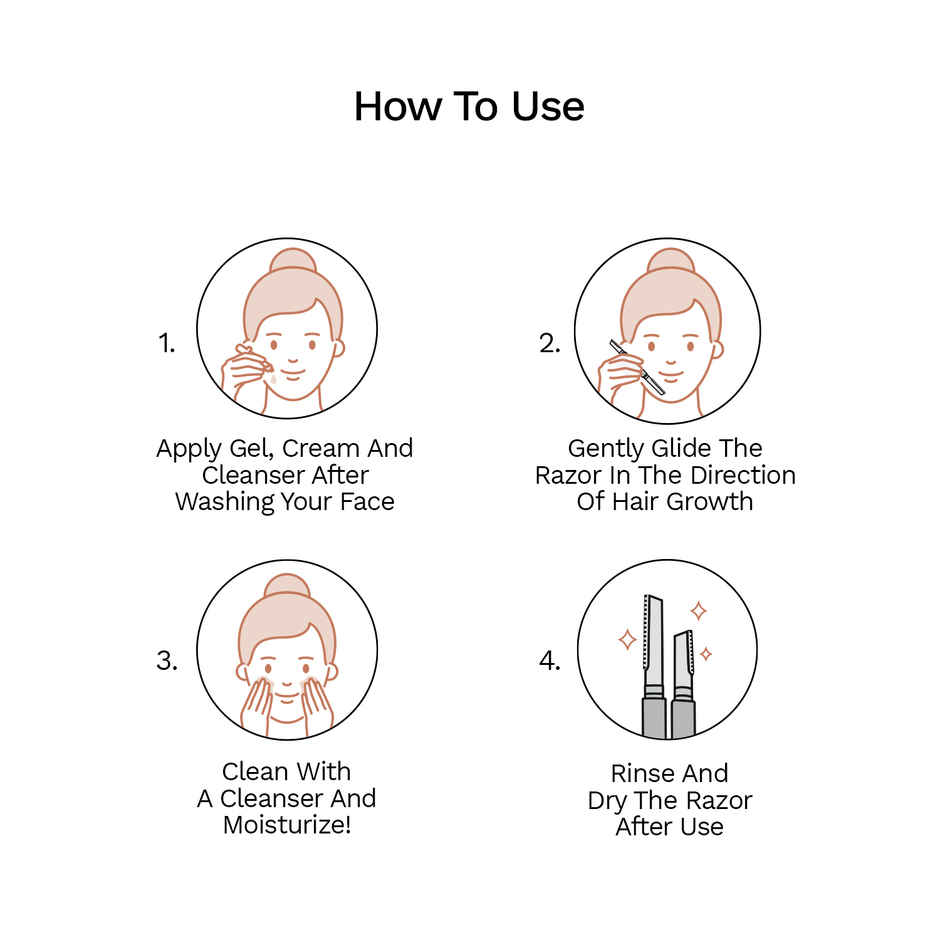 How To Use

1.

Apply Gel, Cream And Cleanser After Washing Your Face

2.

Gently Glide The Razor In The Direction Of Hair Growth

3.

Clean With A Cleanser And Moisturize!

4.

Rinse And Dry The Razor After Use