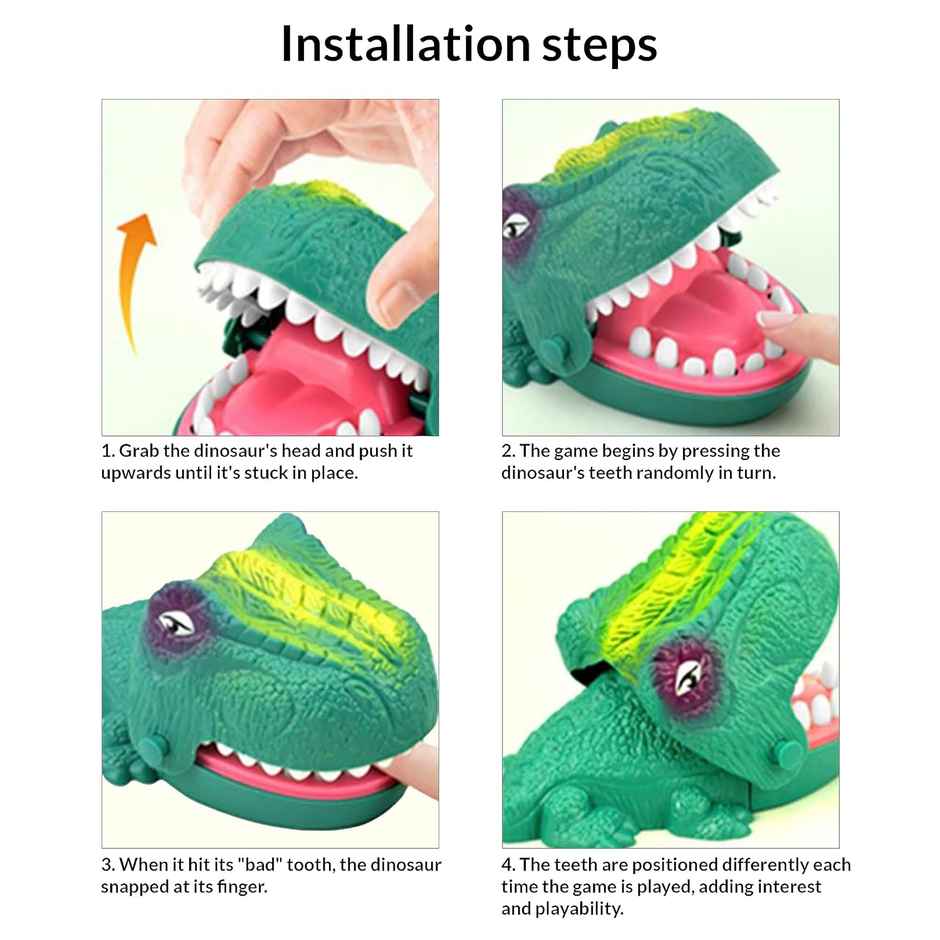 Installation steps

1. Grab the dinosaur's head and push it upwards until it's stuck in place.

2. The game begins by pressing the dinosaur's teeth randomly in turn.

3. When it hit its "bad" tooth, the dinosaur snapped at its finger.

4. The teeth are positioned differently each time the game is played, adding interest and playability.