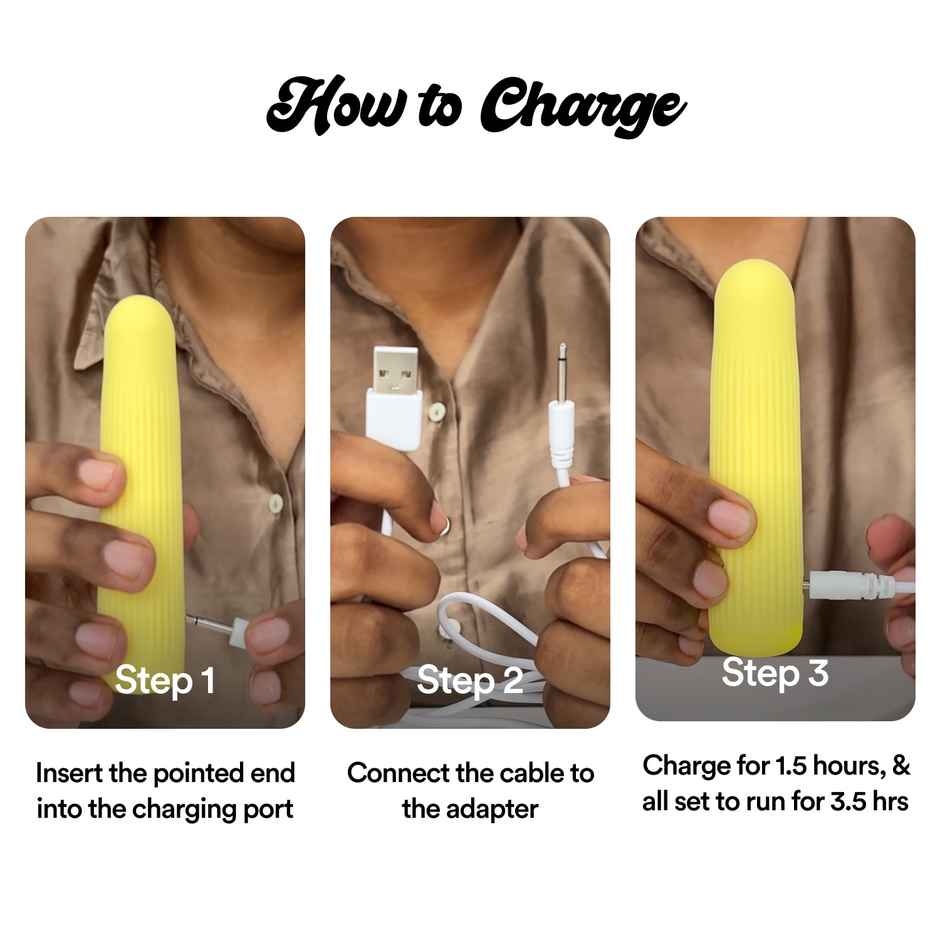 How to Charge

Step 1

Insert the pointed end into the charging port

Step 2

Connect the cable to the adapter

Step 3

Charge for 1.5 hours, & all set to run for 3.5 hrs