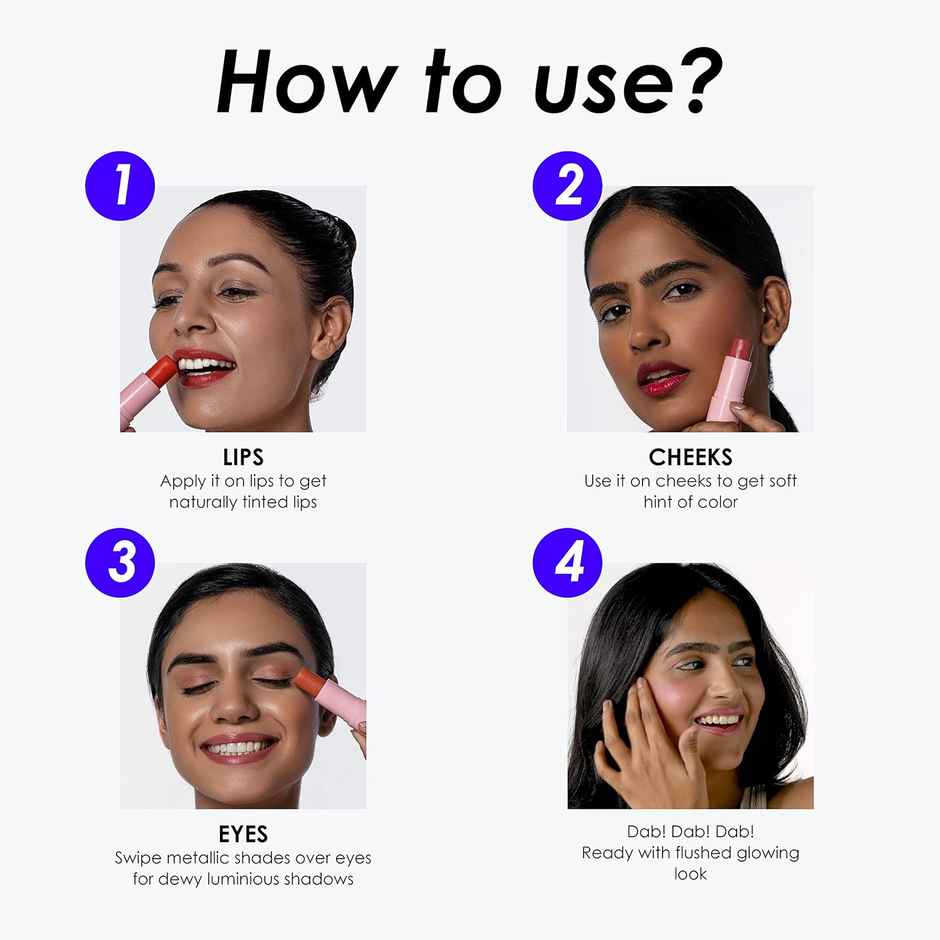 How to use?

1

LIPS
Apply it on lips to get naturally tinted lips

2

CHEEKS
Use it on cheeks to get soft hint of color

3

EYES
Swipe metallic shades over eyes for dewy luminious shadows

4

Dab! Dab! Dab!
Ready with flushed glowing look