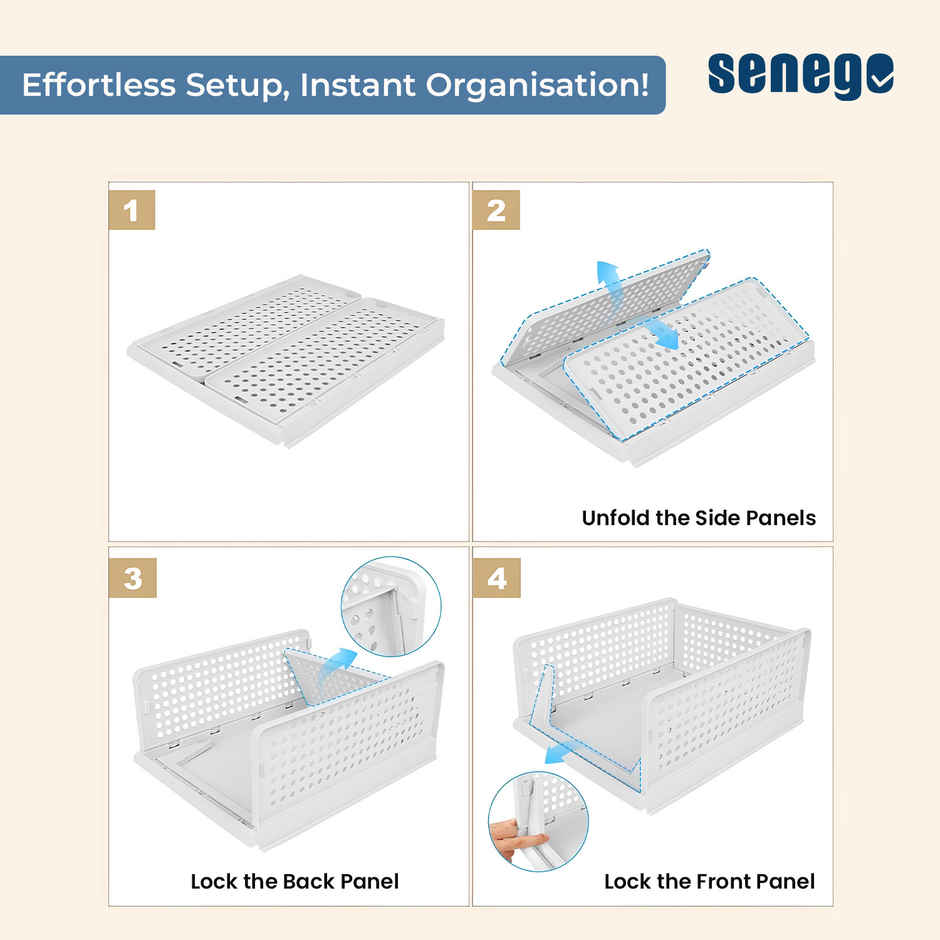 Effortless Setup, Instant Organisation!

senego

1

2

Unfold the Side Panels

3

Lock the Back Panel

4

Lock the Front Panel